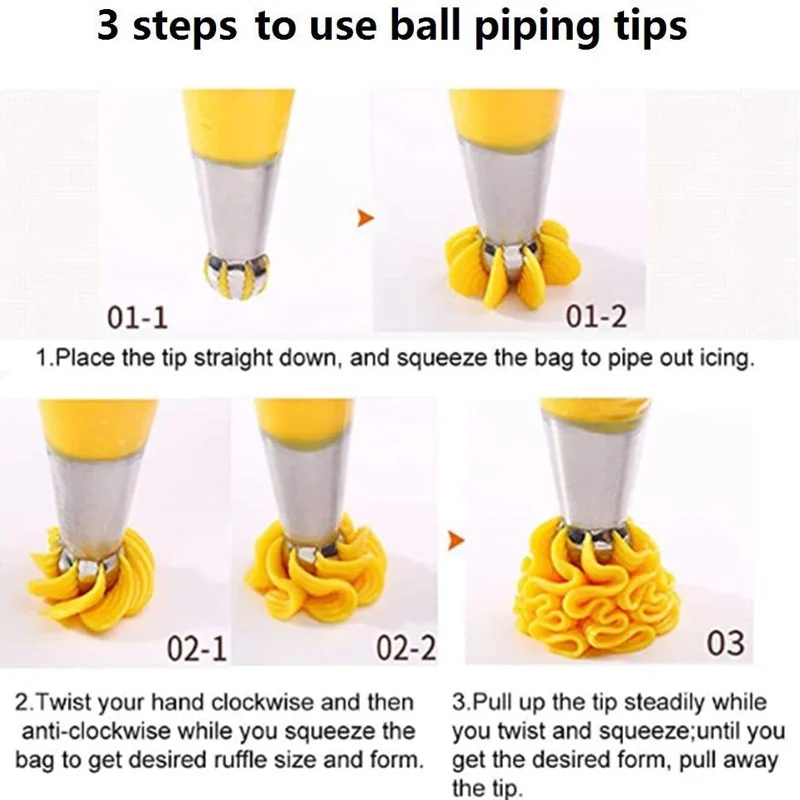 3 steps to use ball piping tips

01-1

01-2

1.Place the tip straight down, and squeeze the bag to pipe out icing.

02-1

02-2

03

2.Twist your hand clockwise and then anti-clockwise while you squeeze the bag to get desired ruffle size and form.

3.Pull up the tip steadily while you twist and squeeze;until you get the desired form, pull away the tip.