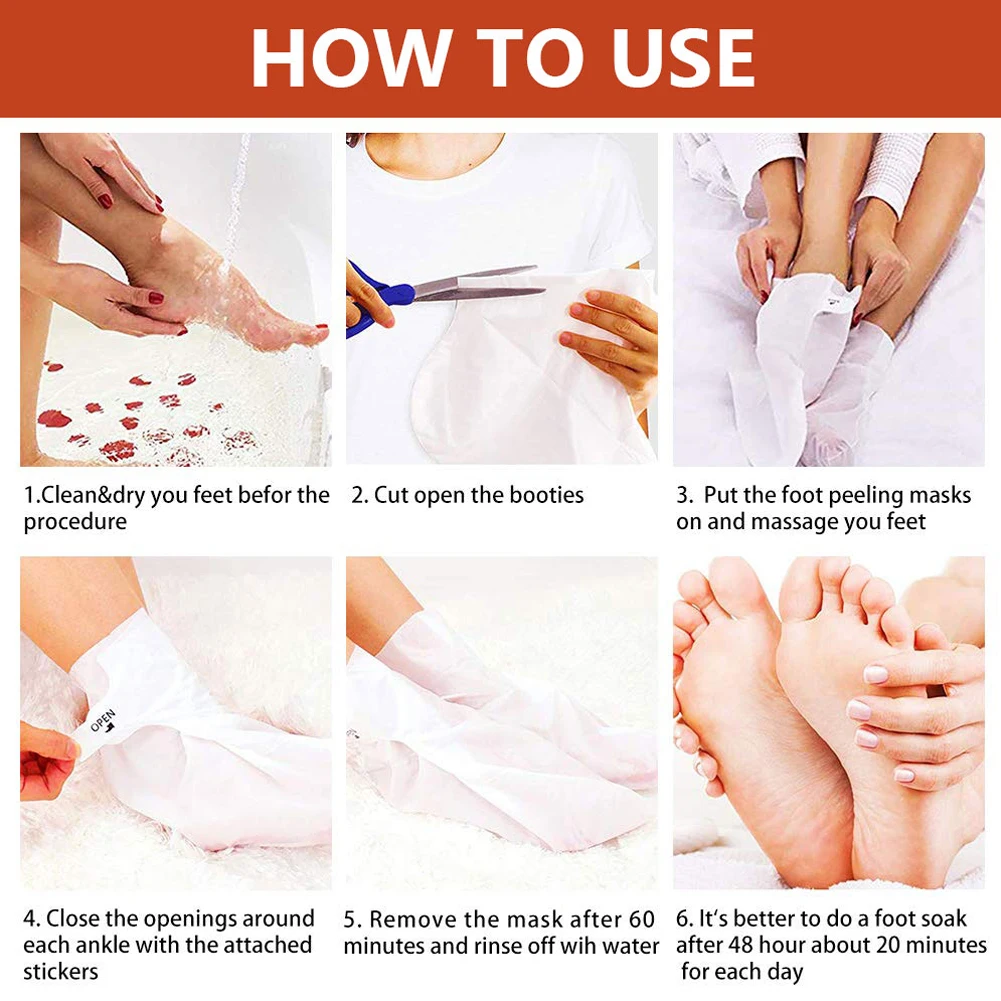 HOW TO USE

1.Clean&dry you feet befor the procedure

2. Cut open the booties

3. Put the foot peeling masks on and massage you feet

OPEN

4. Close the openings around each ankle with the attached stickers

5. Remove the mask after 60 minutes and rinse off wih water

6. It's better to do a foot soak after 48 hour about 20 minutes for each day