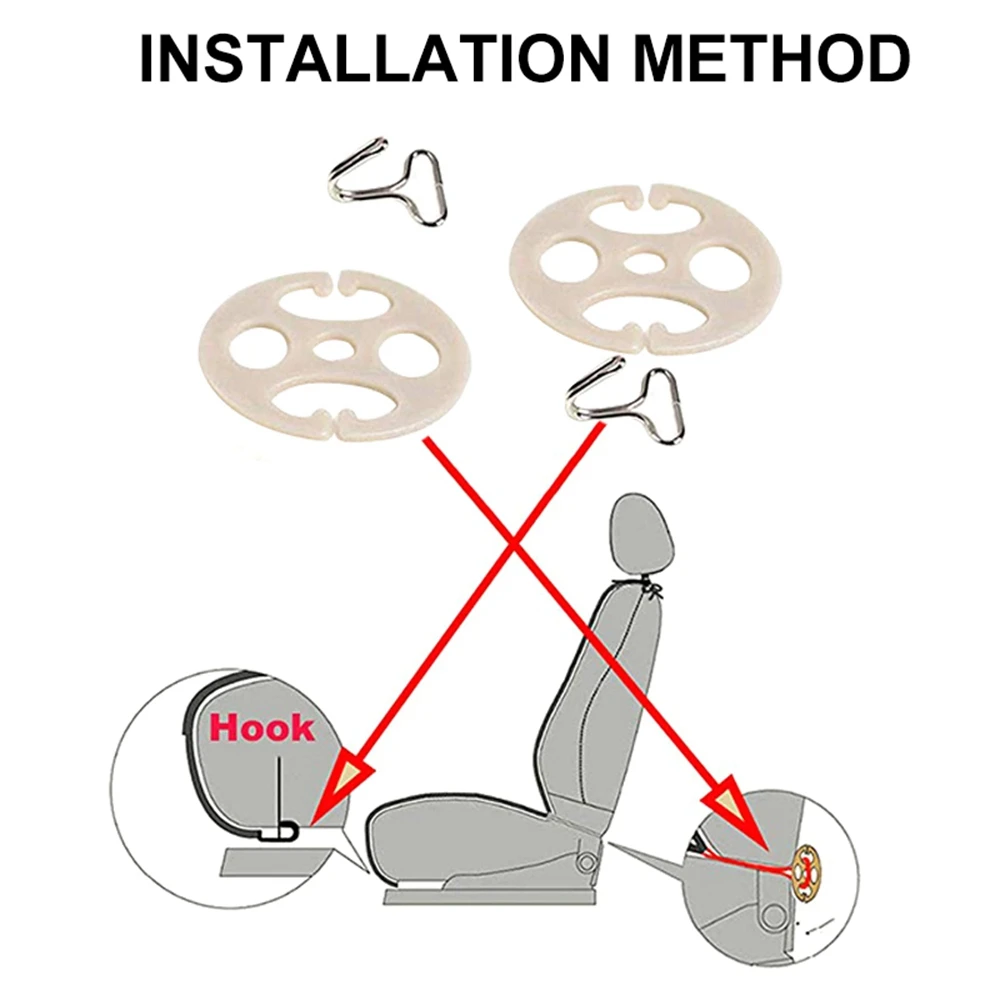 INSTALLATION METHOD

Hook