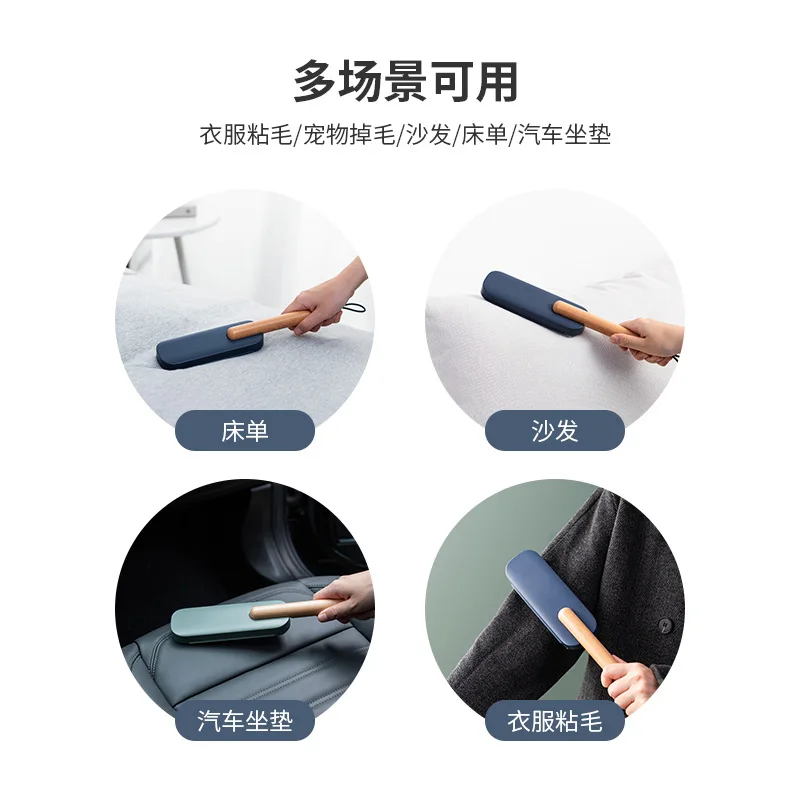 多场景可用

衣服粘毛/宠物掉毛/沙发/床单/汽车坐垫

床单

沙发

汽车坐垫

衣服粘毛