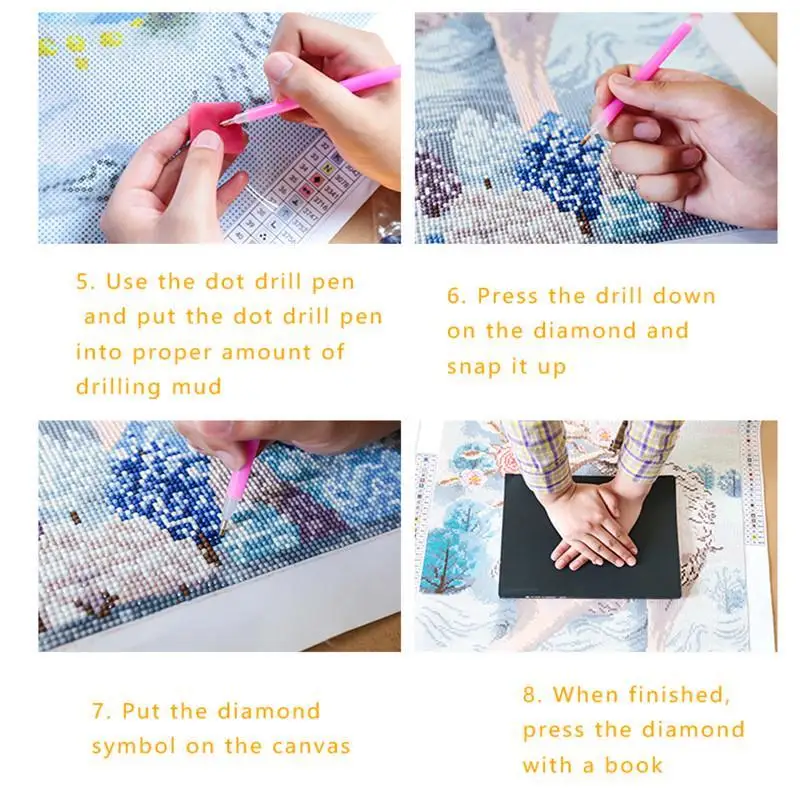 5. Use the dot drill pen and put the dot drill pen into proper amount of drilling mud

6. Press the drill down on the diamond and snap it up

7. Put the diamond symbol on the canvas

8. When finished, press the diamond with a book