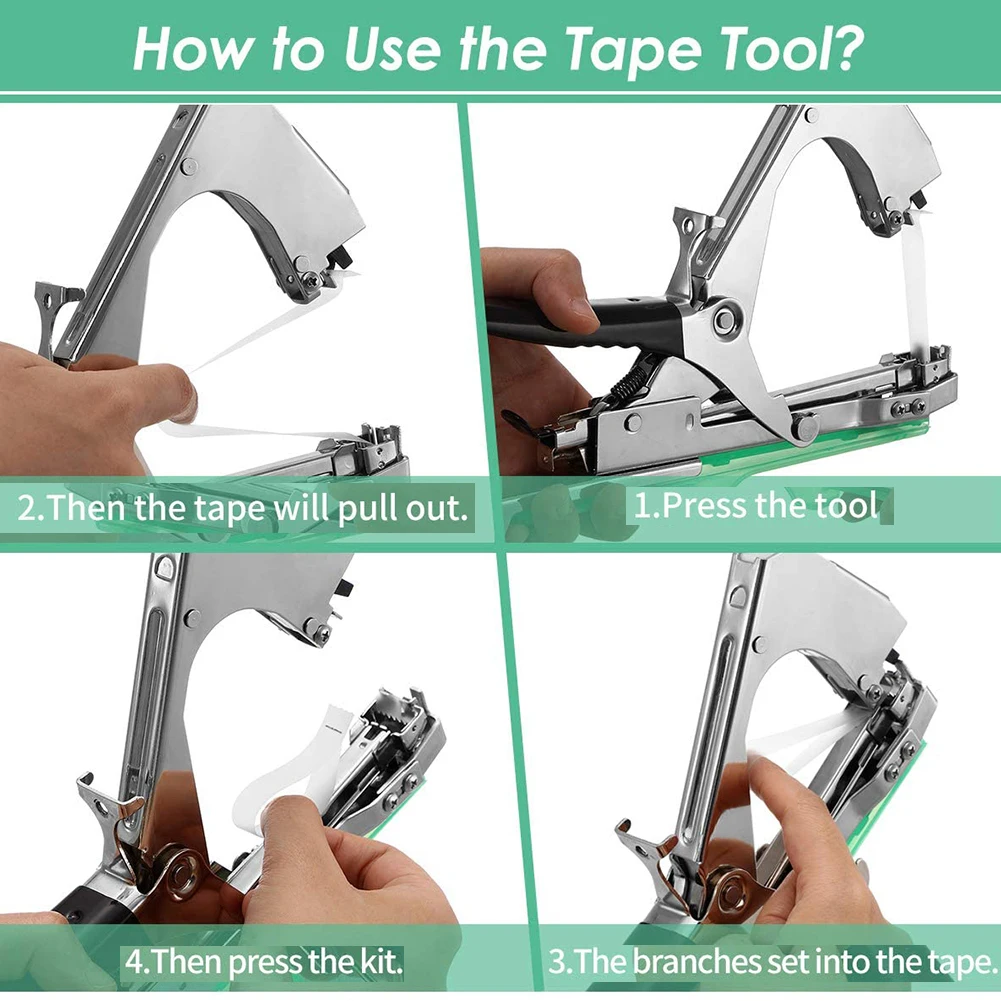 How to Use the Tape Tool?

2.Then the tape will pull out.

1.Press the tool

4.Then press the kit.

3.The branches set into the tape.