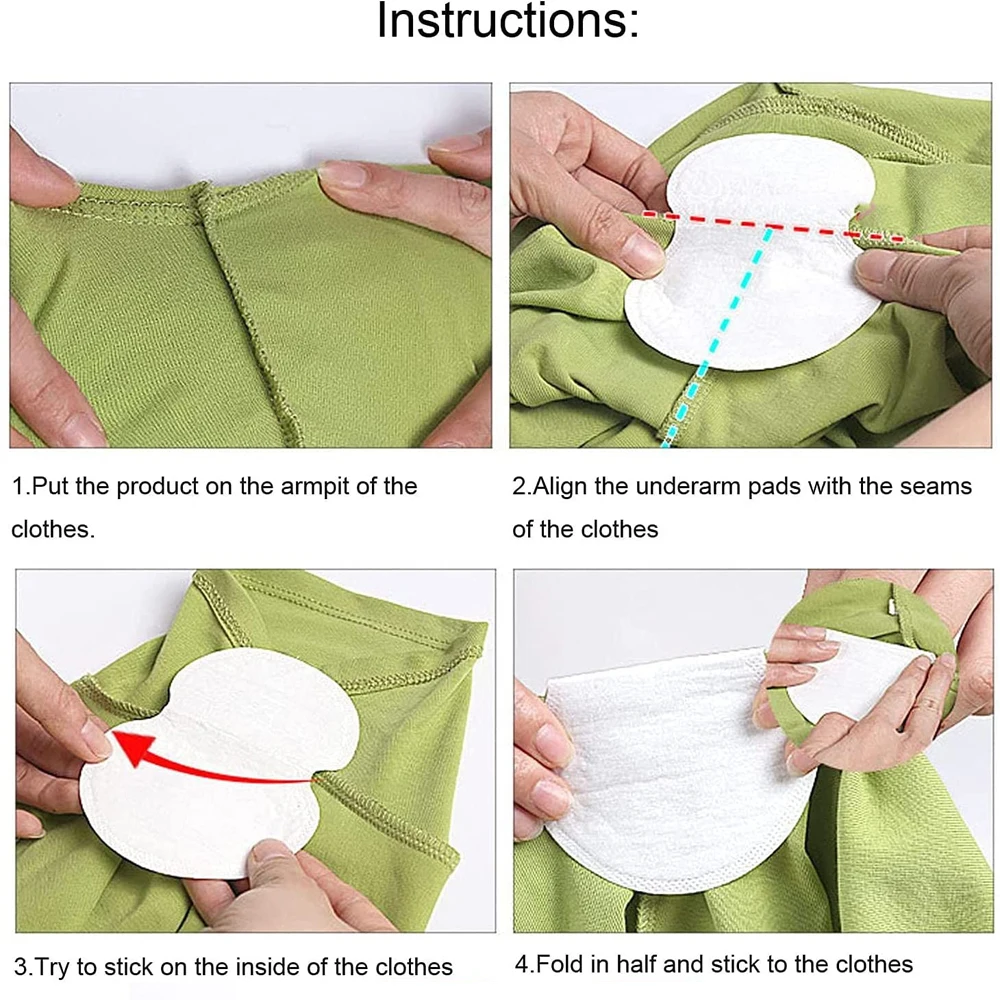 Instructions:

1.Put the product on the armpit of the clothes.

2.Align the underarm pads with the seams of the clothes

3.Try to stick on the inside of the clothes

4.Fold in half and stick to the clothes