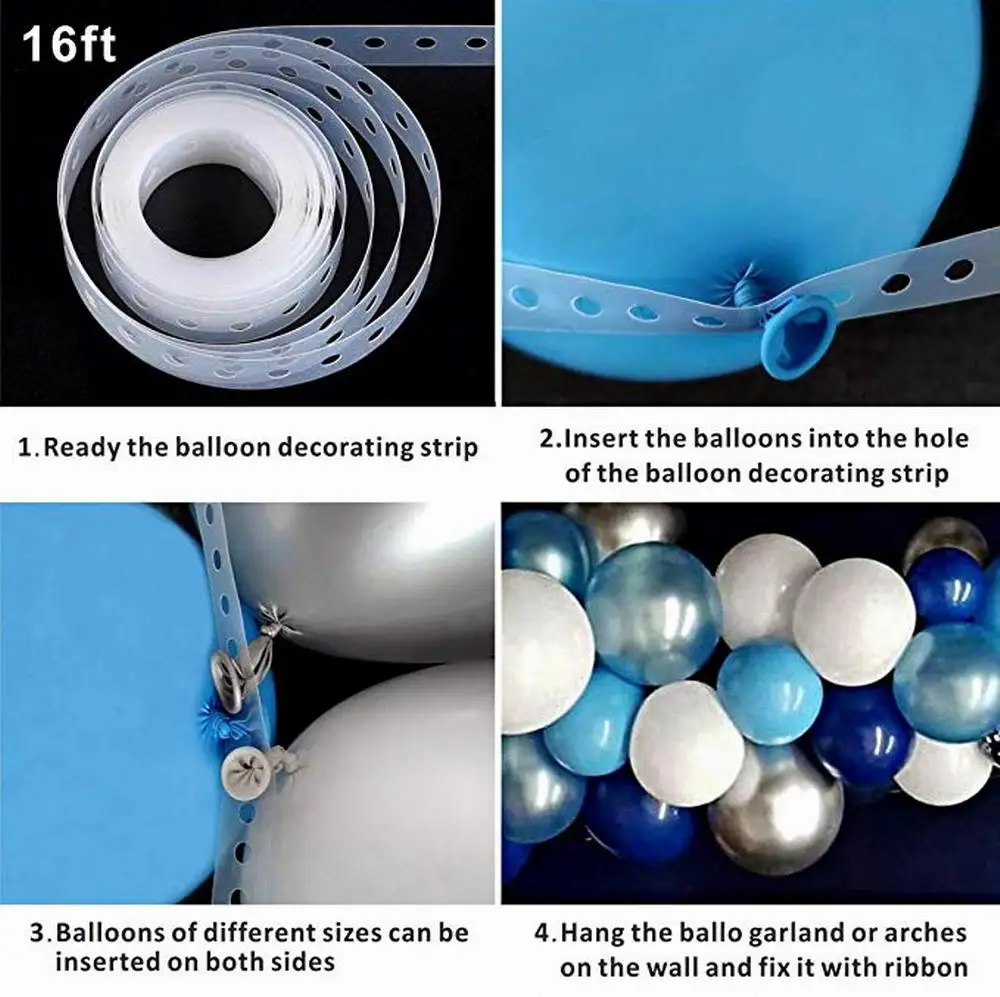 16ft

1.Ready the balloon decorating strip

2.Insert the balloons into the hole of the balloon decorating strip

3.Balloons of different sizes can be inserted on both sides

4.Hang the ballo garland or arches on the wall and fix it with ribbon