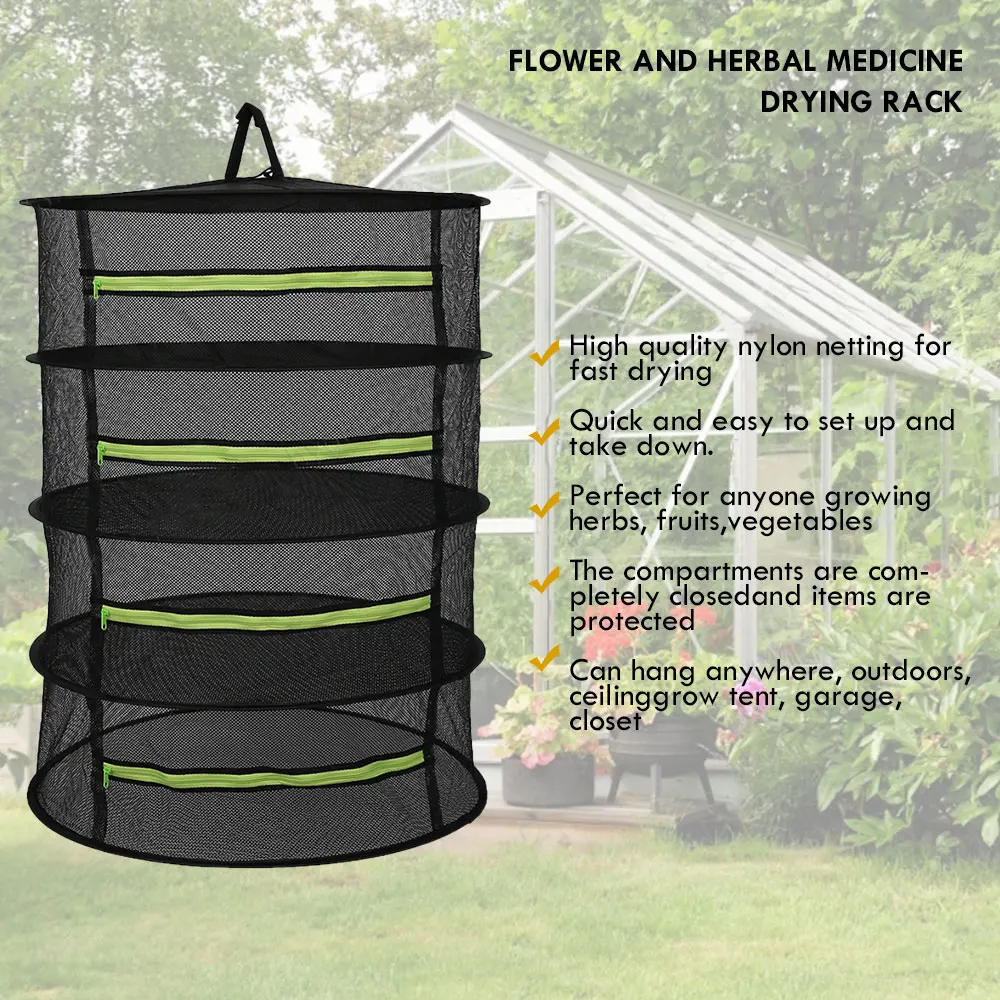 FLOWER AND HERBAL MEDICINE DRYING RACK

High quality nylon netting for fast drying

Quick and easy to set up and take down.

Perfect for anyone growing herbs, fruits,vegetables

The compartments are completely closedand items are protected

Can hang anywhere, outdoors, ceilinggrow tent, garage, closet