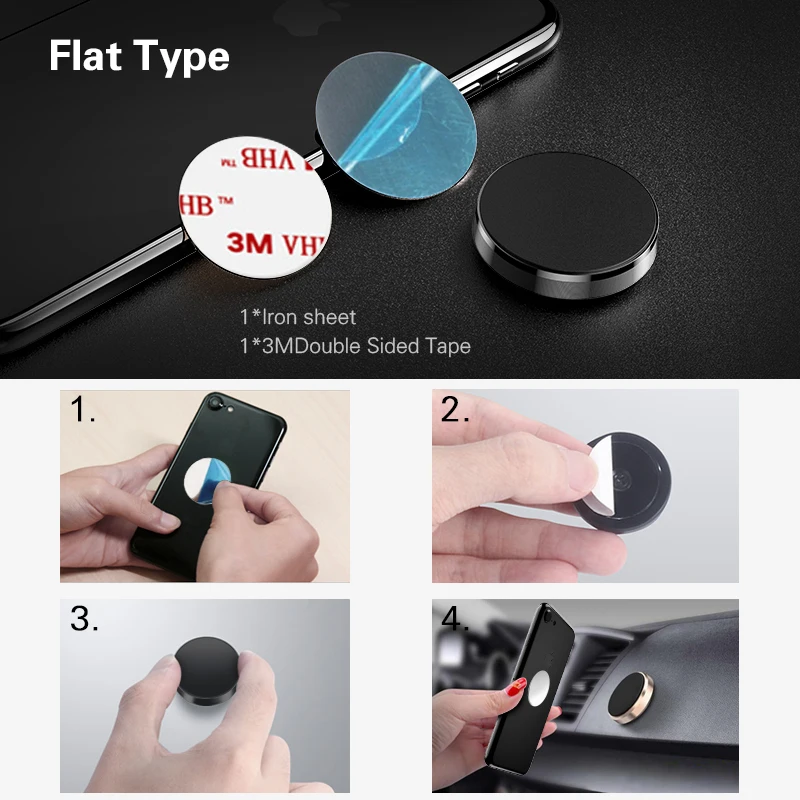 Flat Type

VHB TM
HB TM
3M VH

1*Iron sheet
1*3MDouble Sided Tape

1.

2.

3.

4.