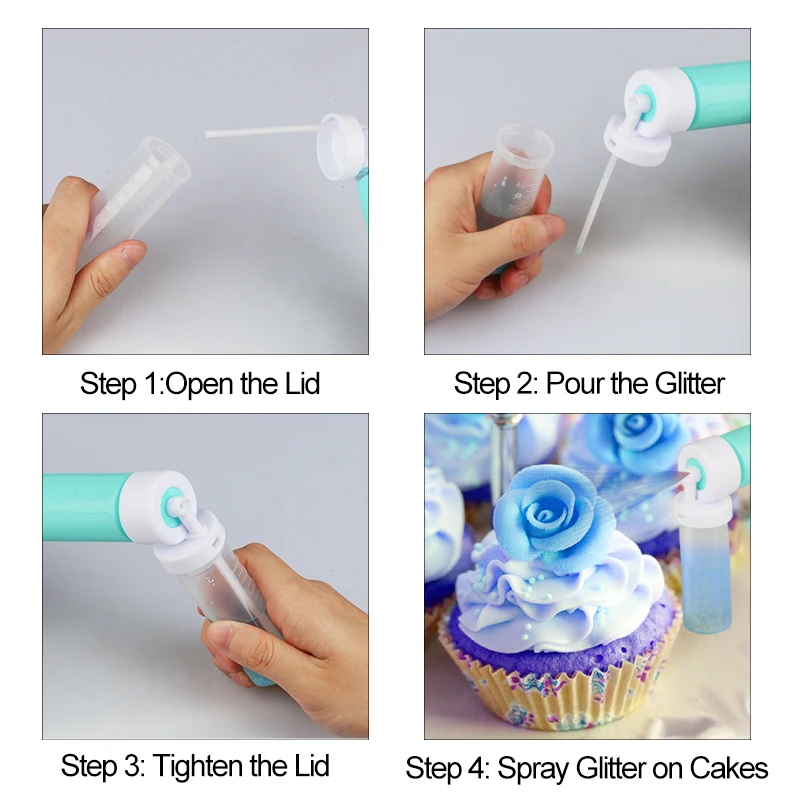 Step 1:Open the Lid

Step 2: Pour the Glitter

Step 3: Tighten the Lid

Step 4: Spray Glitter on Cakes