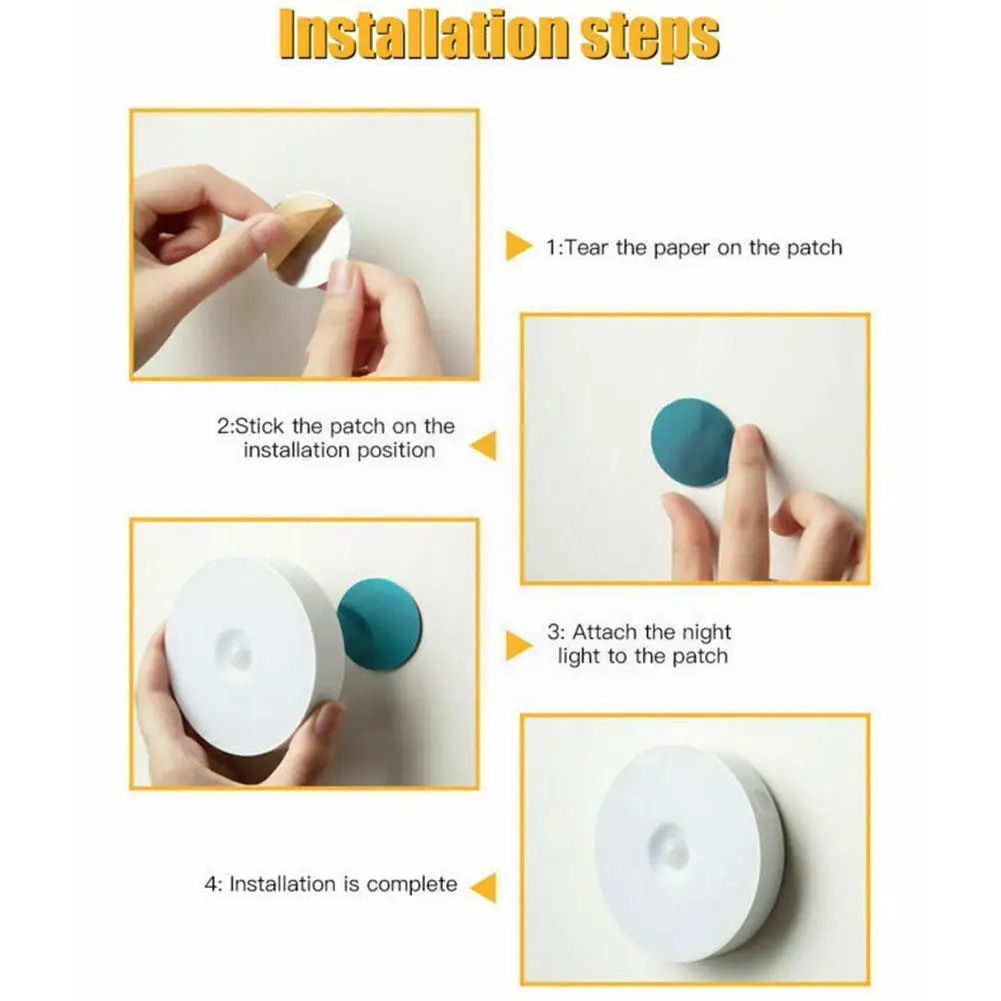 Installation steps

1:Tear the paper on the patch

2:Stick the patch on the installation position

3: Attach the night light to the patch

4: Installation is complete