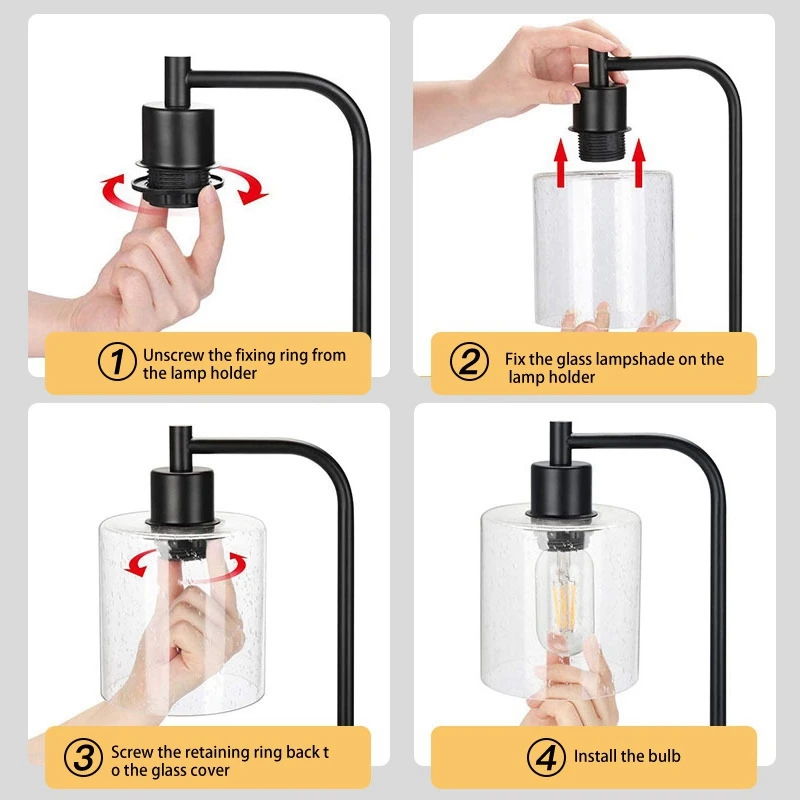 1 Unscrew the fixing ring from the lamp holder

2 Fix the glass lampshade on the lamp holder

3 Screw the retaining ring back t o the glass cover

4 Install the bulb