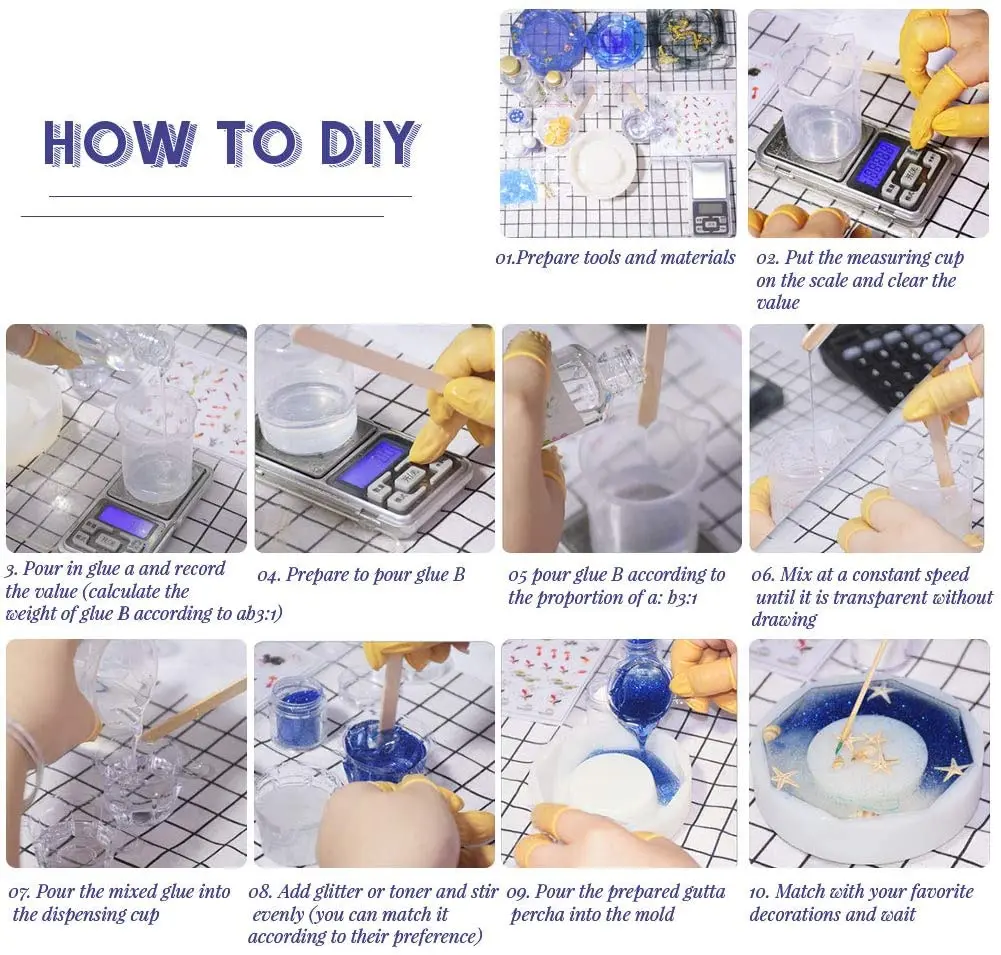 HOW TO DIY

01.Prepare tools and materials

02. Put the measuring cup on the scale and clear the value

3. Pour in glue a and record the value (calculate the weight of glue B according to ab3:1)

04. Prepare to pour glue B

05 pour glue B according to the proportion of a: b3:1

06. Mix at a constant speed until it is transparent without drawing

07. Pour the mixed glue into the dispensing cup

08. Add glitter or toner and stir evenly (you can match it according to their preference)

09. Pour the prepared gutta percha into the mold

10. Match with your favorite decorations and wait