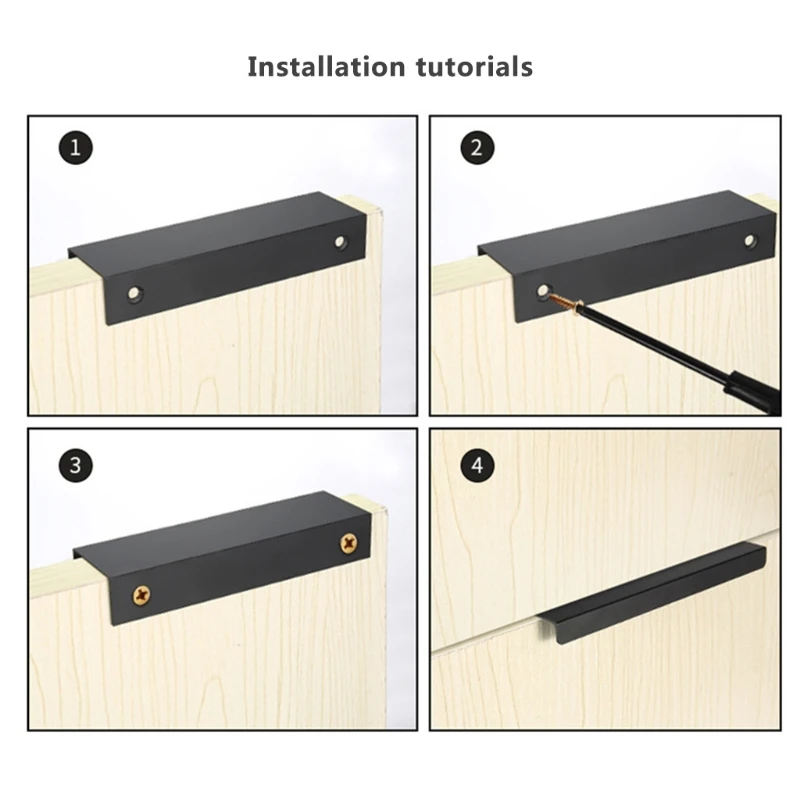 Installation tutorials

1

2

3

4