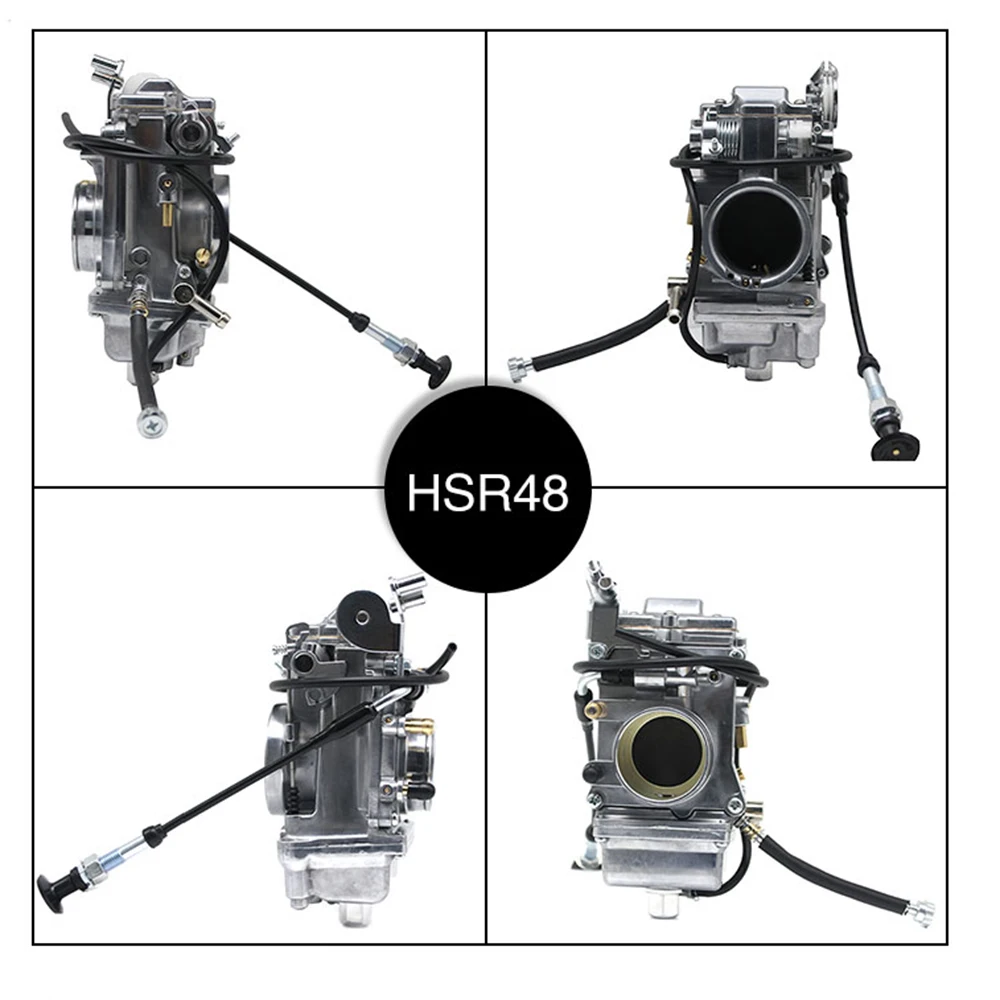 HSR48