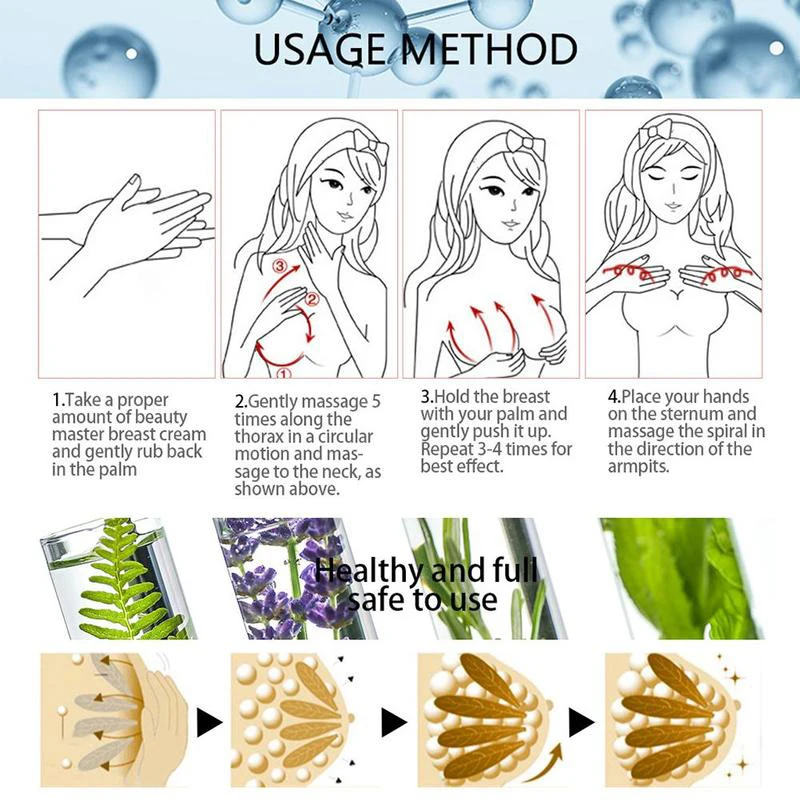 USAGE METHOD

③
②
①

1.Take a proper amount of beauty master breast cream and gently rub back in the palm

2.Gently massage 5 times along the thorax in a circular motion and massage to the neck, as shown above.

3.Hold the breast with your palm and gently push it up. Repeat 3-4 times for best effect.

4.Place your hands on the sternum and massage the spiral in the direction of the armpits.

Healthy and full
safe to use