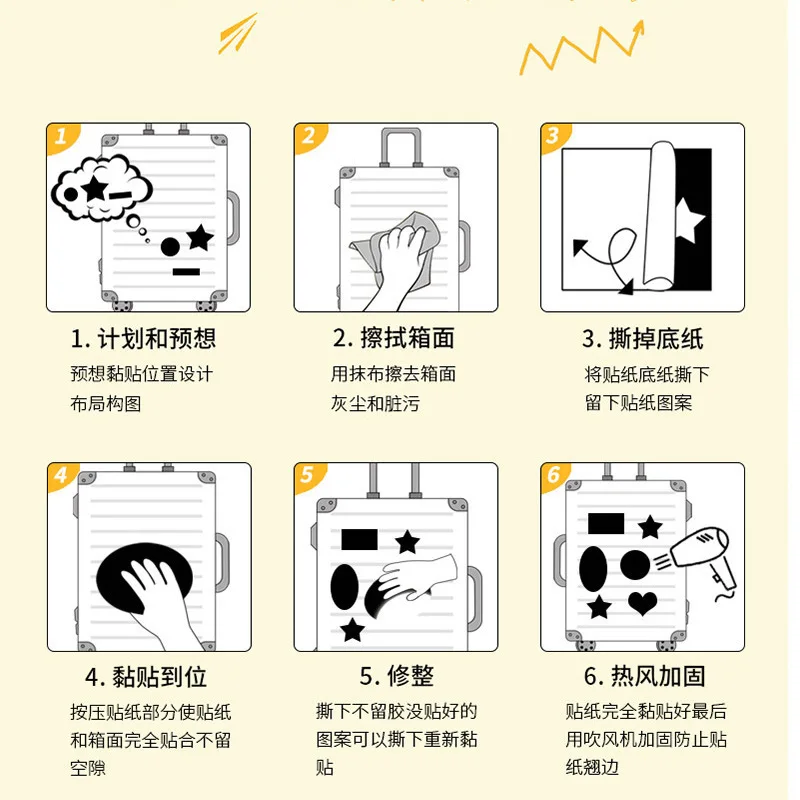 1

1. 计划和预想

预想黏贴位置设计布局构图

2

2. 擦拭箱面

用抹布擦去箱面灰尘和脏污

3

3. 撕掉底纸

将贴纸底纸撕下留下贴纸图案

4

4. 黏贴到位

按压贴纸部分使贴纸和箱面完全贴合不留空隙

5

5. 修整

撕下不留胶没贴好的图案可以撕下重新黏贴

6

6. 热风加固

贴纸完全黏贴好最后用吹风机加固防止贴纸翘边