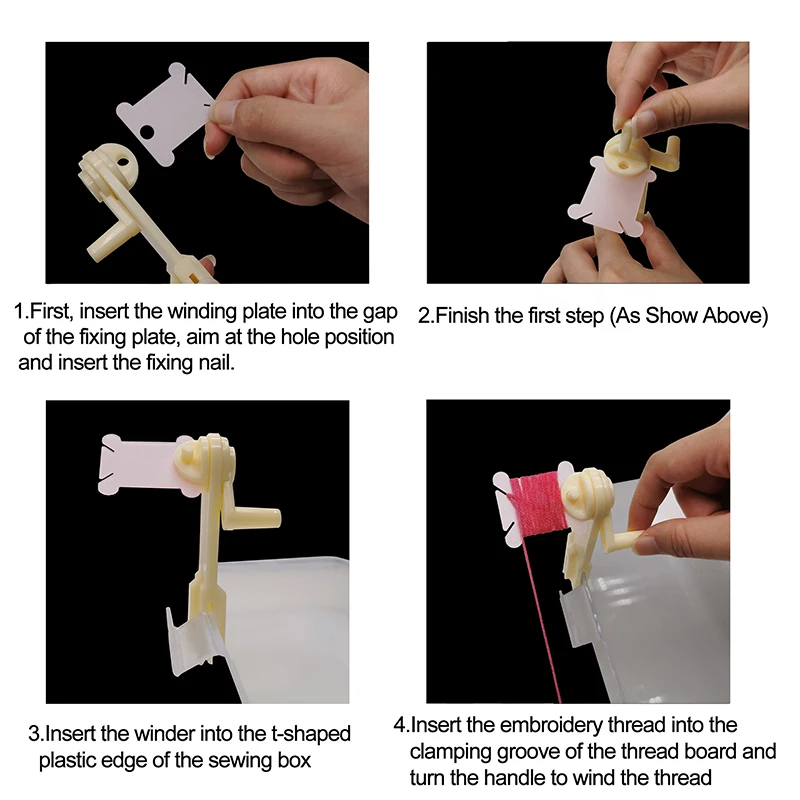 1.First, insert the winding plate into the gap of the fixing plate, aim at the hole position and insert the fixing nail.

2.Finish the first step (As Show Above)

3.Insert the winder into the t-shaped plastic edge of the sewing box

4.Insert the embroidery thread into the clamping groove of the thread board and turn the handle to wind the thread