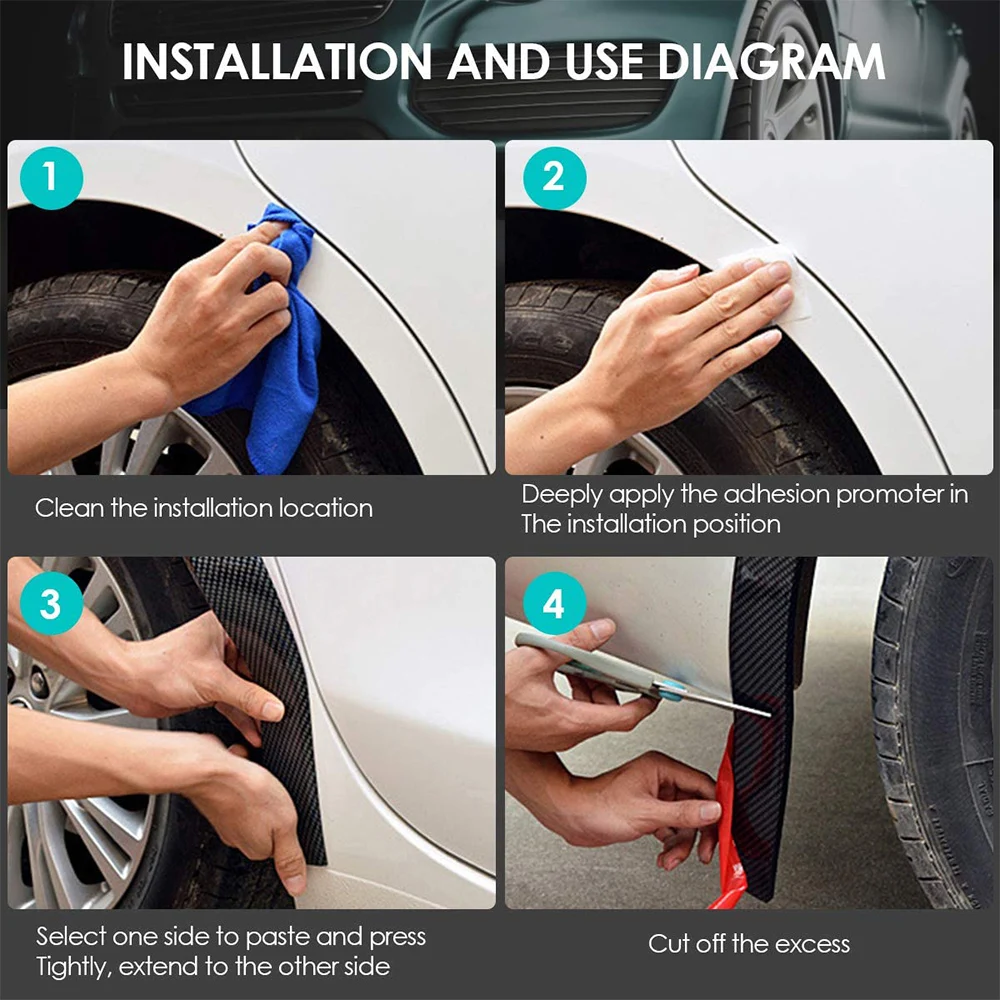 INSTALLATION AND USE DIAGRAM

1

Clean the installation location

2

Deeply apply the adhesion promoter in The installation position

3

Select one side to paste and press Tightly, extend to the other side

4

Cut off the excess