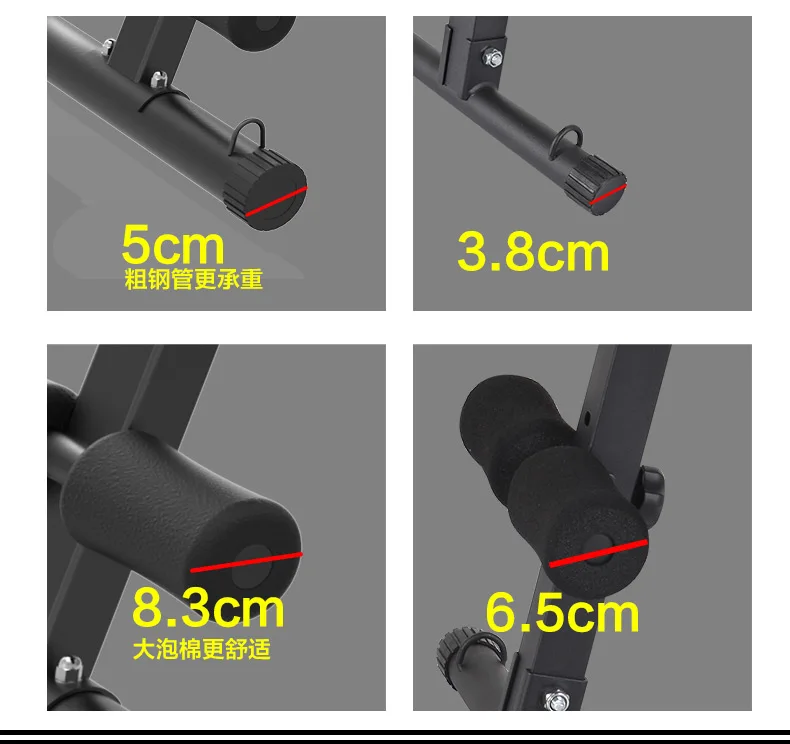 5cm
粗钢管更承重

3.8cm

8.3cm
大泡棉更舒适

6.5cm