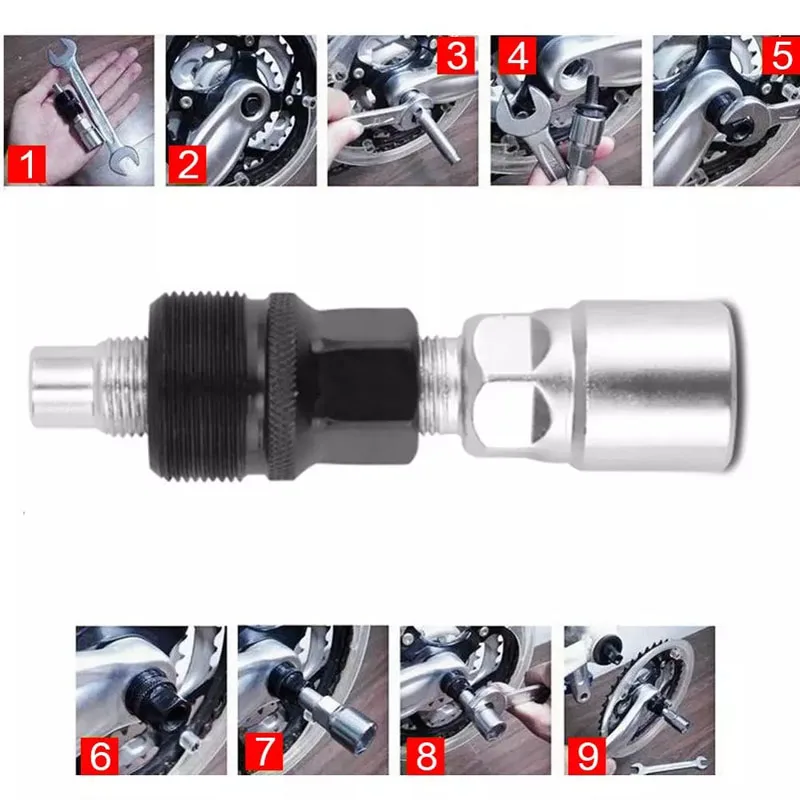 1
2
3
4
5
6
7
8
9