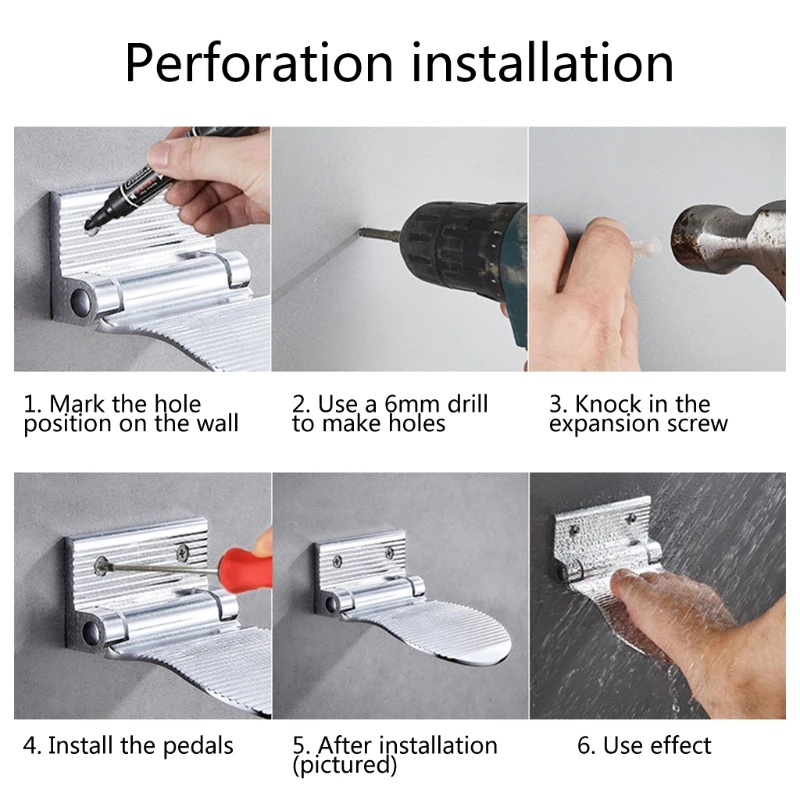 Perforation installation

1. Mark the hole position on the wall

2. Use a 6mm drill to make holes

3. Knock in the expansion screw

4. Install the pedals

5. After installation (pictured)

6. Use effect