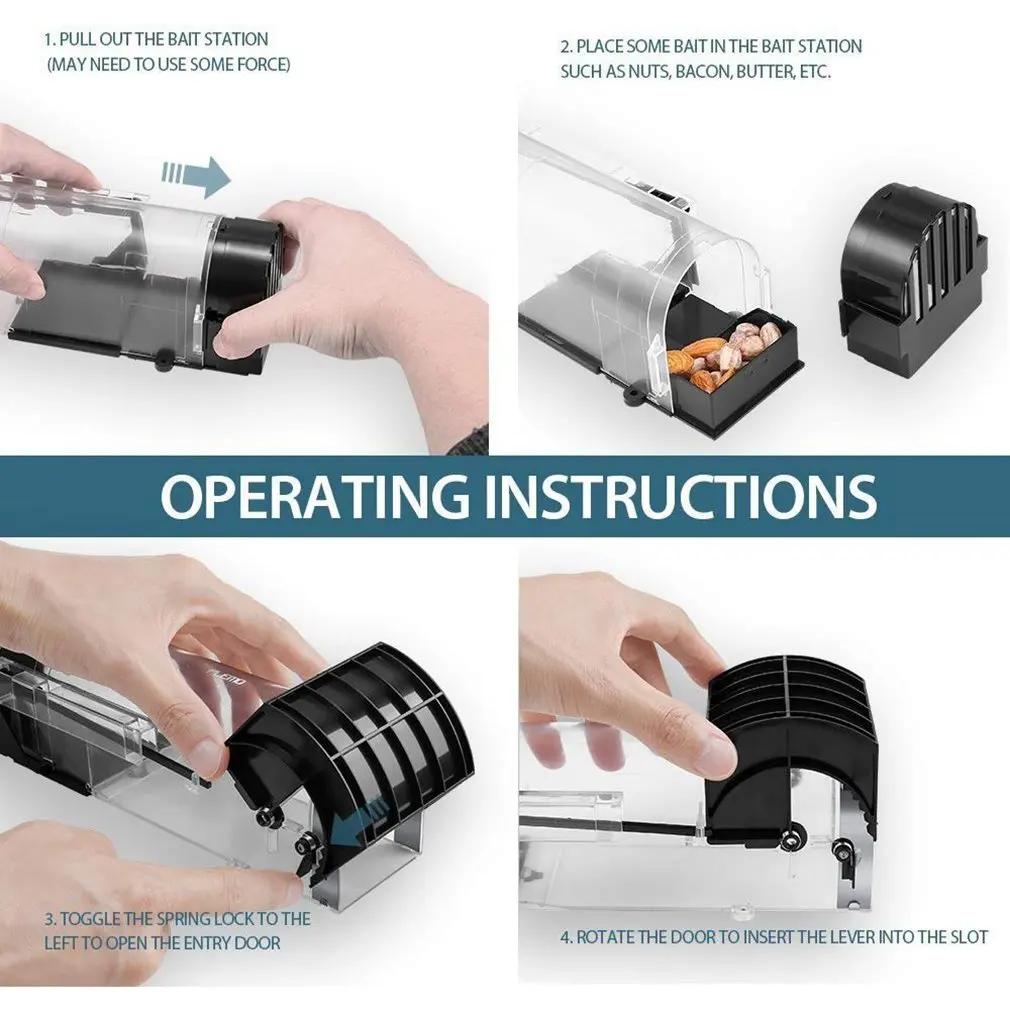 1. PULL OUT THE BAIT STATION
(MAY NEED TO USE SOME FORCE)

2. PLACE SOME BAIT IN THE BAIT STATION
SUCH AS NUTS, BACON, BUTTER, ETC.

OPERATING INSTRUCTIONS

3. TOGGLE THE SPRING LOCK TO THE
LEFT TO OPEN THE ENTRY DOOR

4. ROTATE THE DOOR TO INSERT THE LEVER INTO THE SLOT