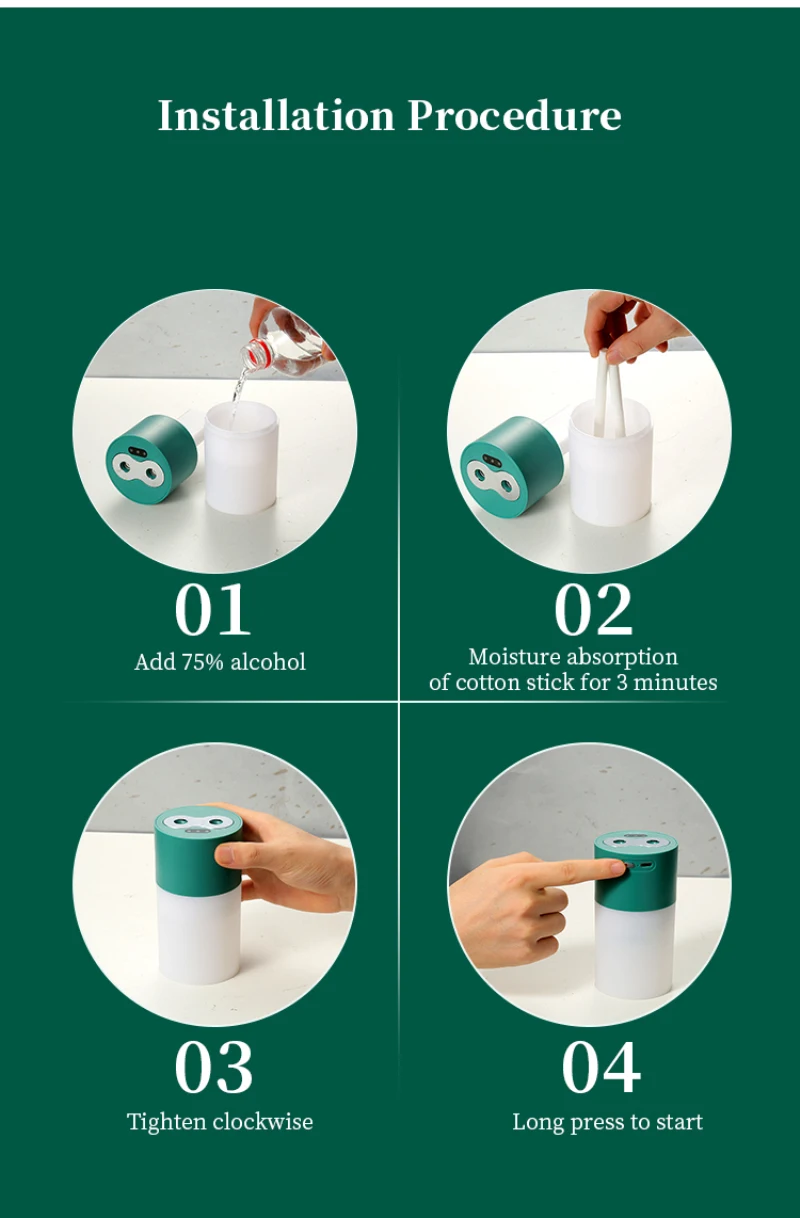 Installation Procedure

01
Add 75% alcohol

02
Moisture absorption of cotton stick for 3 minutes

03
Tighten clockwise

04
Long press to start