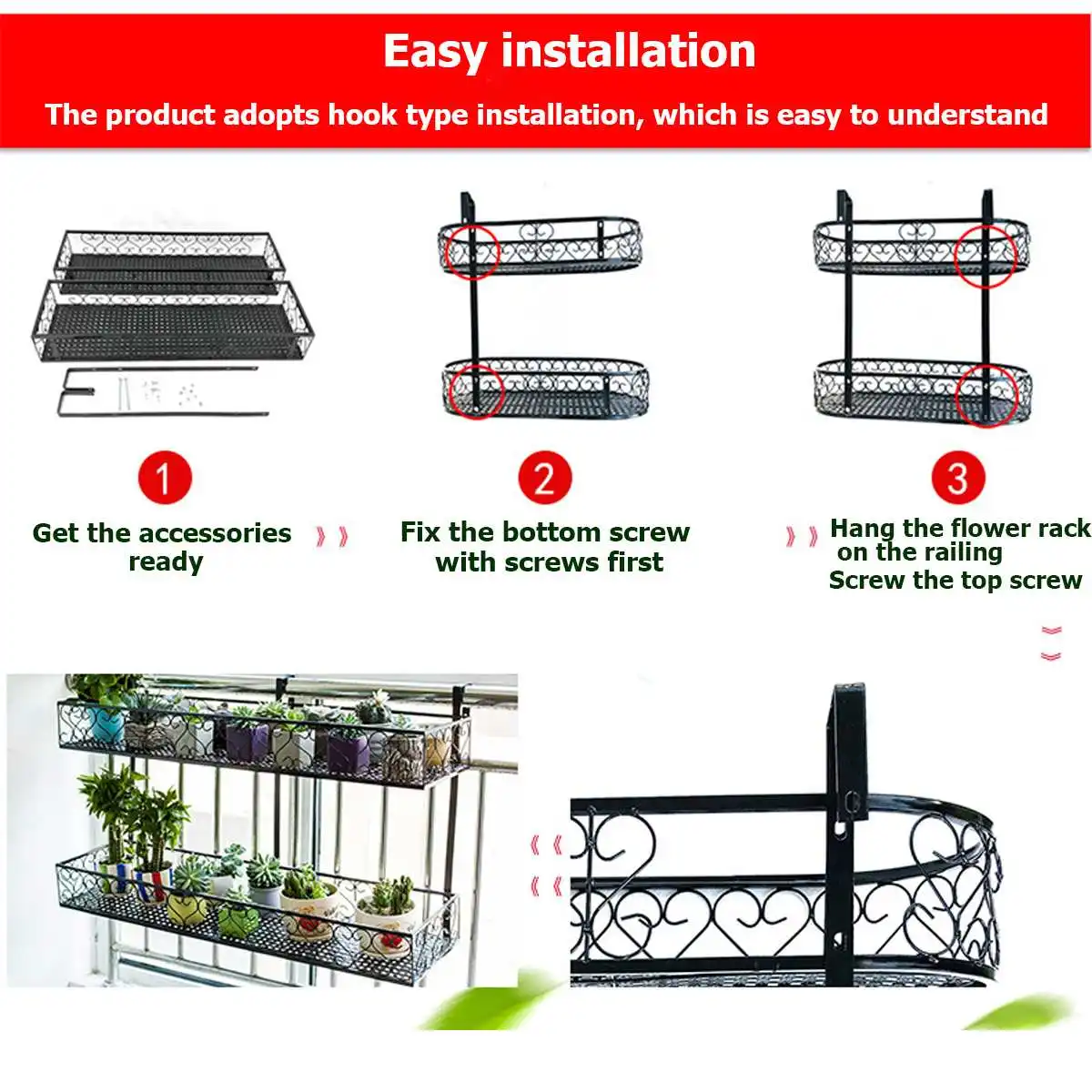 Easy installation

The product adopts hook type installation, which is easy to understand

1

Get the accessories ready

2

Fix the bottom screw with screws first

3

Hang the flower rack on the railing
Screw the top screw