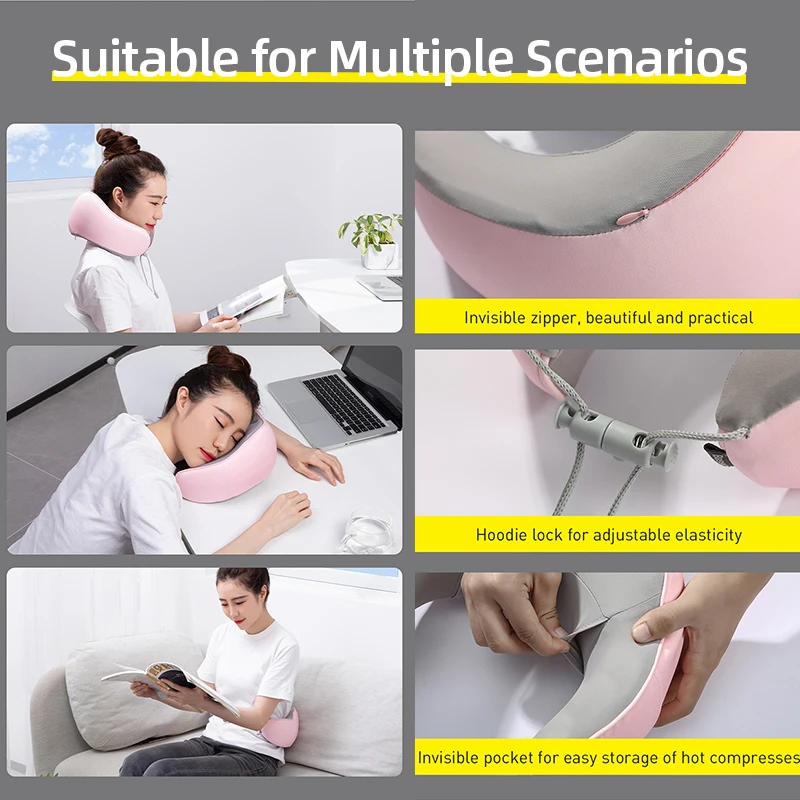 Suitable for Multiple Scenarios

Invisible zipper, beautiful and practical

Hoodie lock for adjustable elasticity

Invisible pocket for easy storage of hot compresses