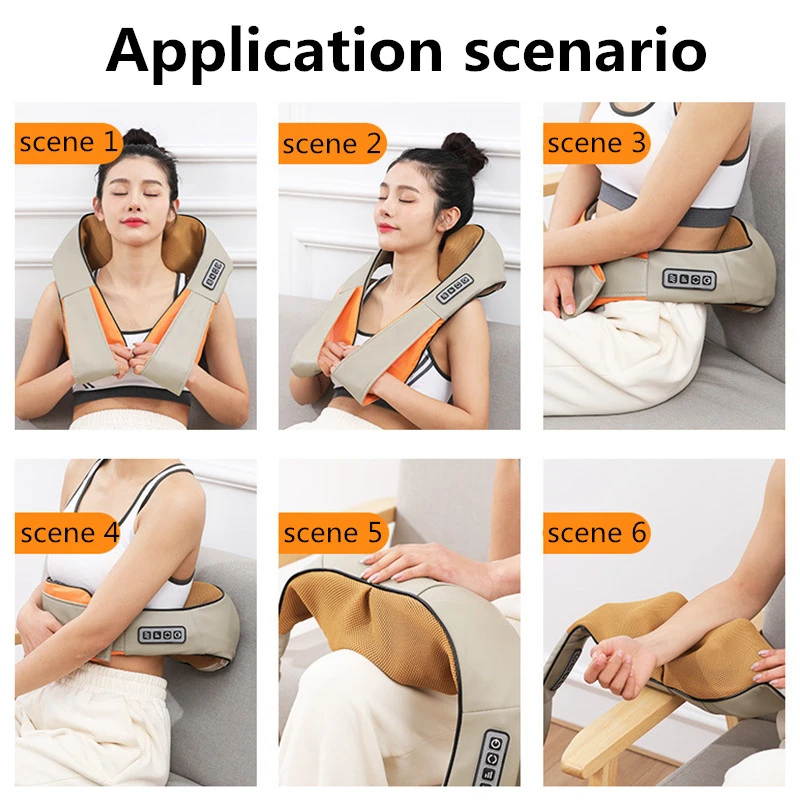 Application scenario

scene 1

scene 2

scene 3

scene 4

scene 5

scene 6