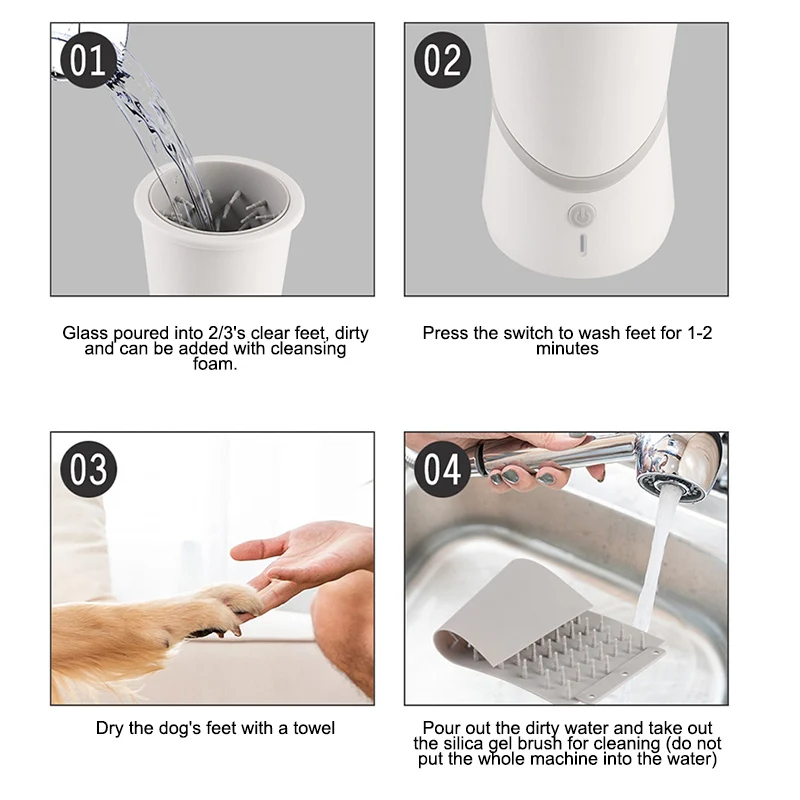 01

Glass poured into 2/3's clear feet, dirty and can be added with cleansing foam.

02

Press the switch to wash feet for 1-2 minutes

03

Dry the dog's feet with a towel

04

Pour out the dirty water and take out the silica gel brush for cleaning (do not put the whole machine into the water)