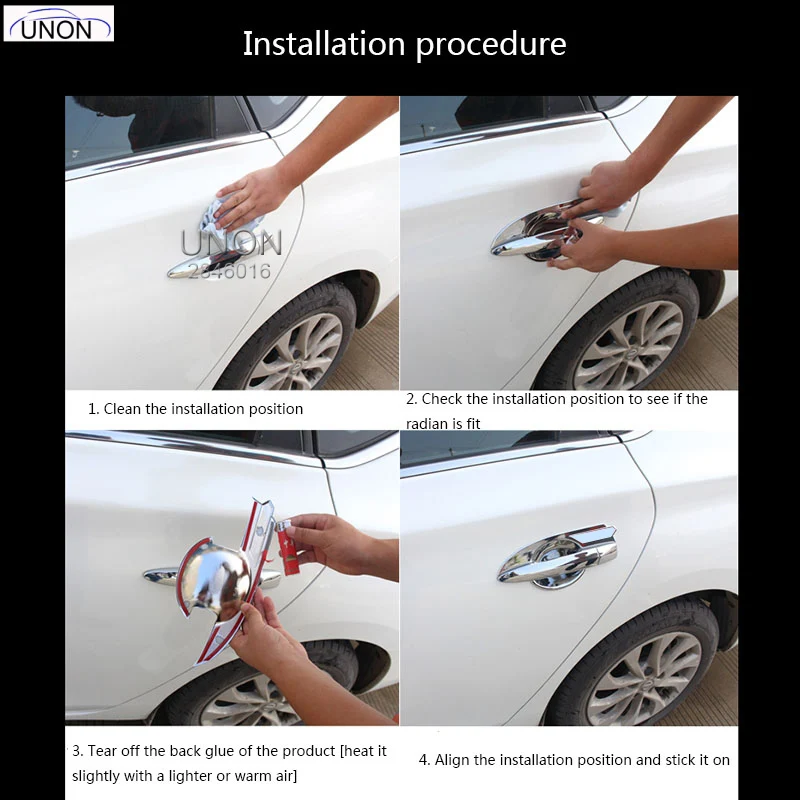 UNON

Installation procedure

UNON
2346016

1. Clean the installation position

2. Check the installation position to see if the radian is fit

3. Tear off the back glue of the product [heat it slightly with a lighter or warm air]

4. Align the installation position and stick it on