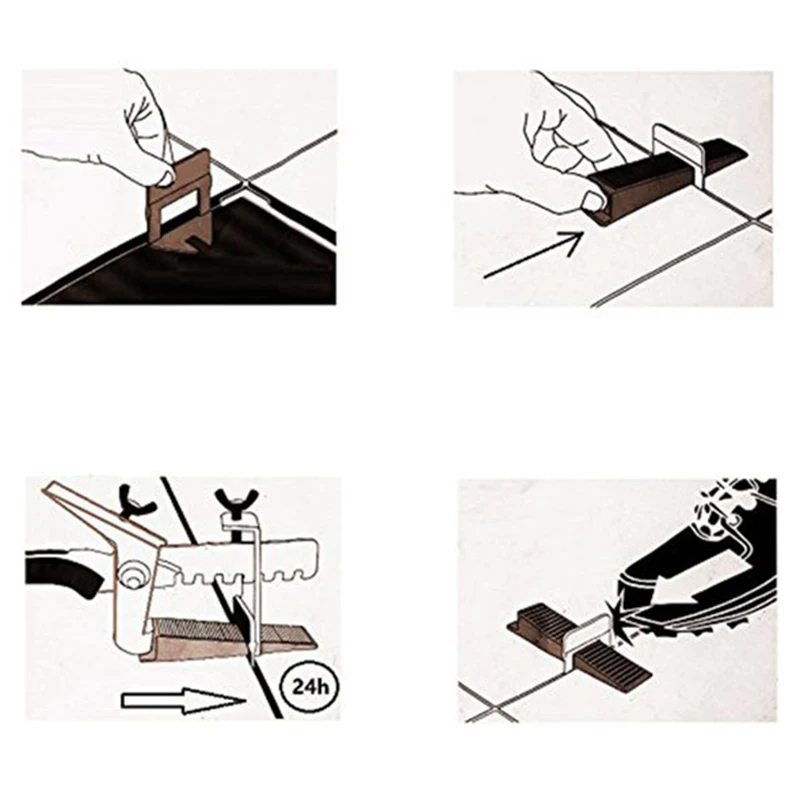 24h