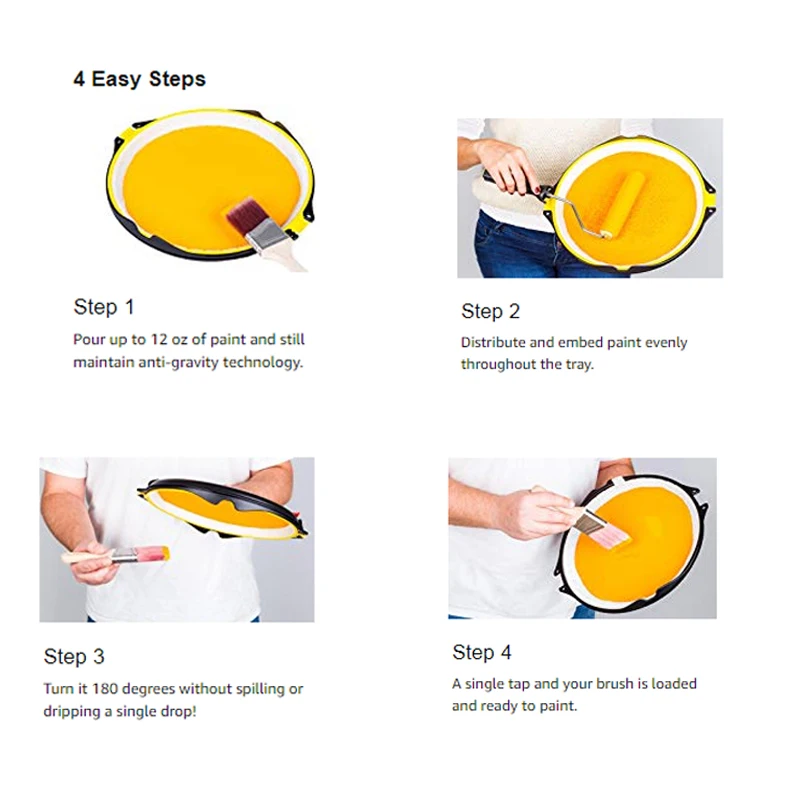 4 Easy Steps

Step 1

Pour up to 12 oz of paint and still maintain anti-gravity technology.

Step 2

Distribute and embed paint evenly throughout the tray.

Step 3

Turn it 180 degrees without spilling or dripping a single drop!

Step 4

A single tap and your brush is loaded and ready to paint.