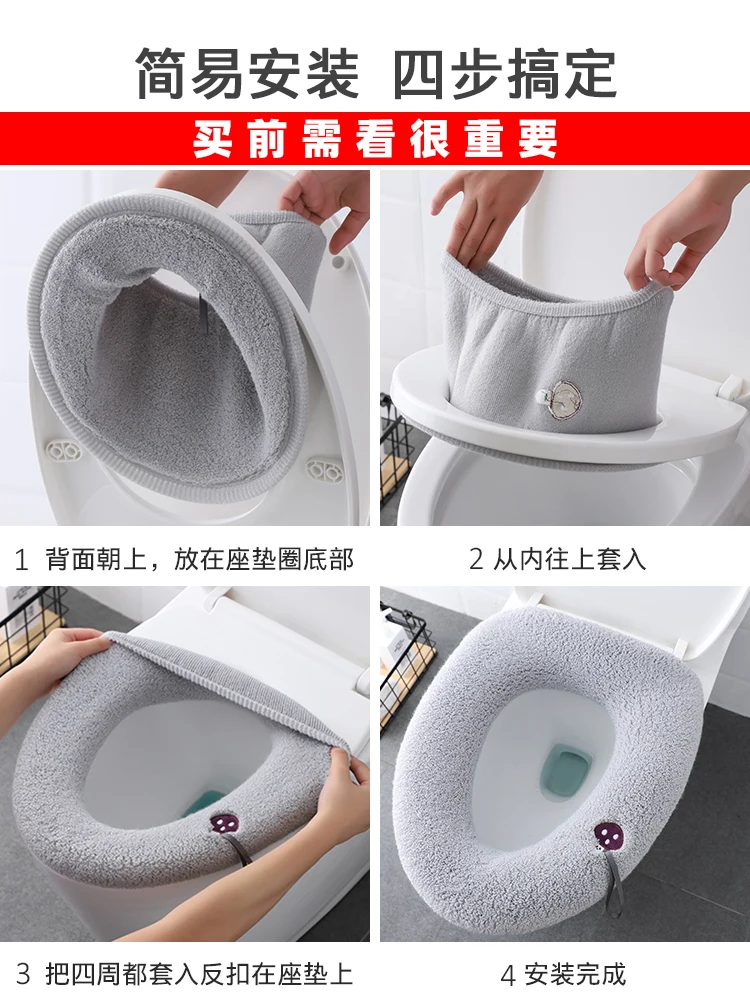 简易安装 四步搞定

买前需看很重要

1 背面朝上，放在座垫圈底部

2 从内往上套入

3 把四周都套入反扣在座垫上

4 安装完成