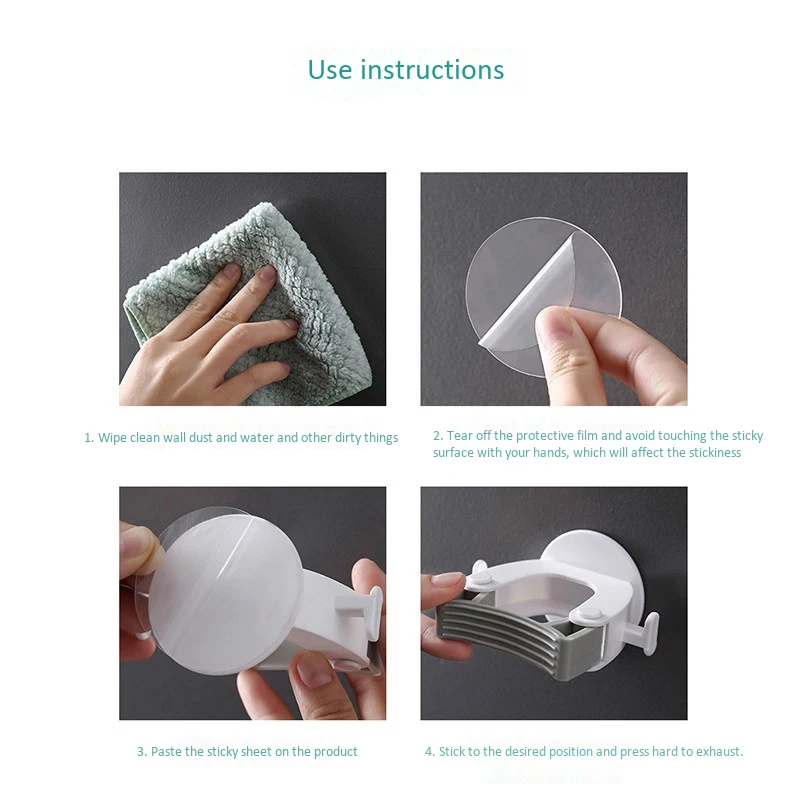 Use instructions

1. Wipe clean wall dust and water and other dirty things

2. Tear off the protective film and avoid touching the sticky surface with your hands, which will affect the stickiness

3. Paste the sticky sheet on the product

4. Stick to the desired position and press hard to exhaust.