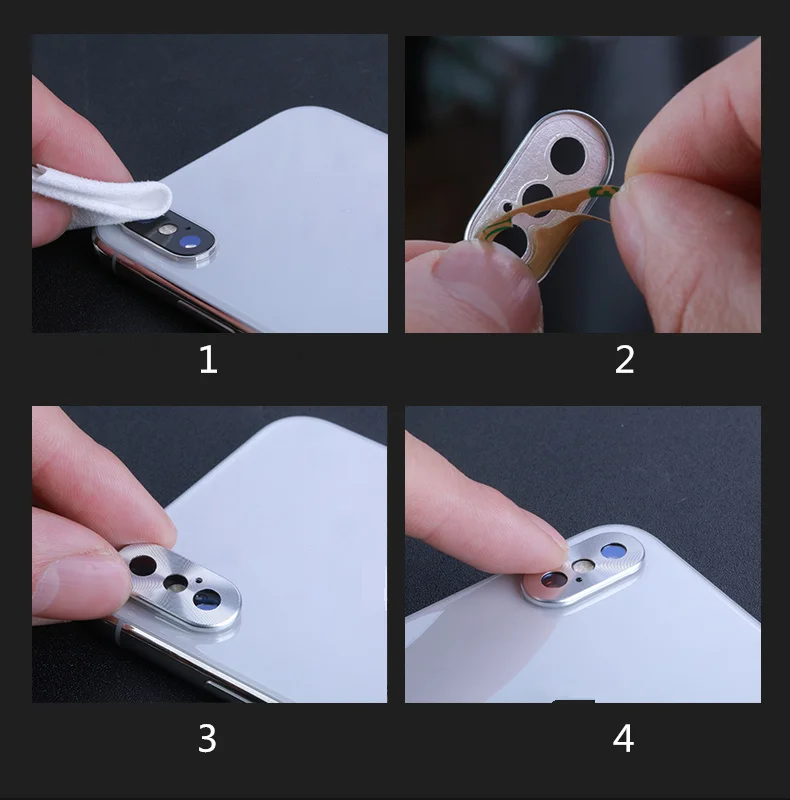 1

2

3

4