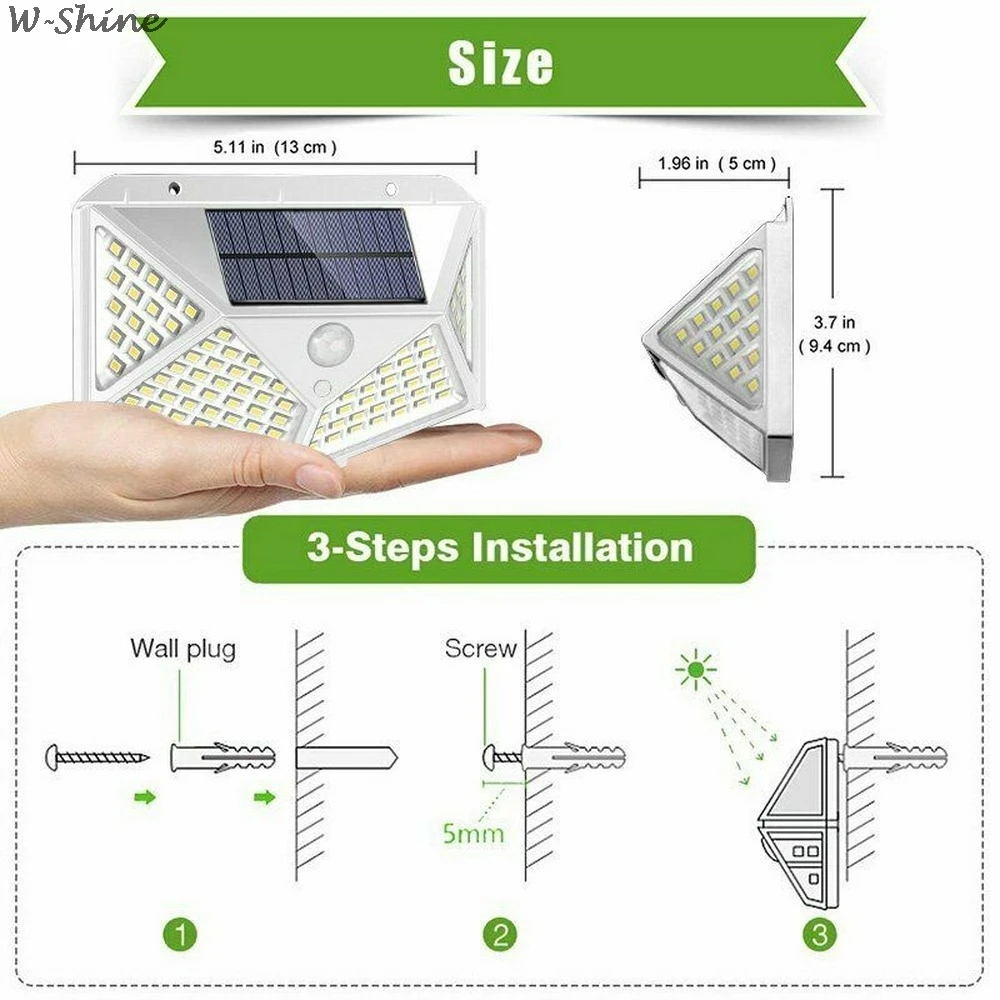 W-Shine

Size

5.11 in (13 cm)

1.96 in (5 cm)

3.7 in (9.4 cm)

3-Steps Installation

Wall plug

Screw

5mm

1

2

3