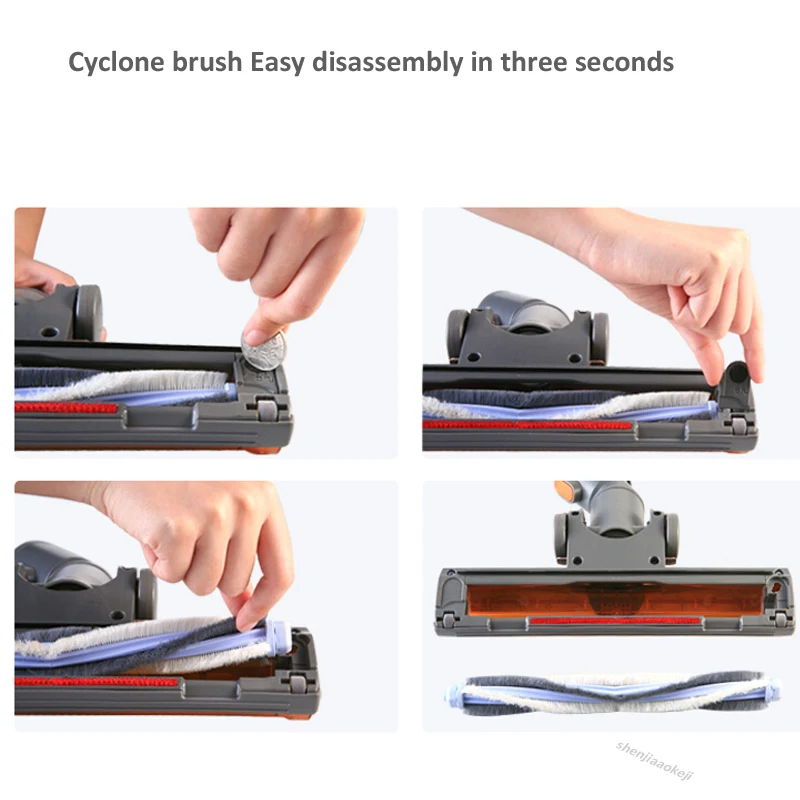 Cyclone brush Easy disassembly in three seconds

shenjiaaokeji