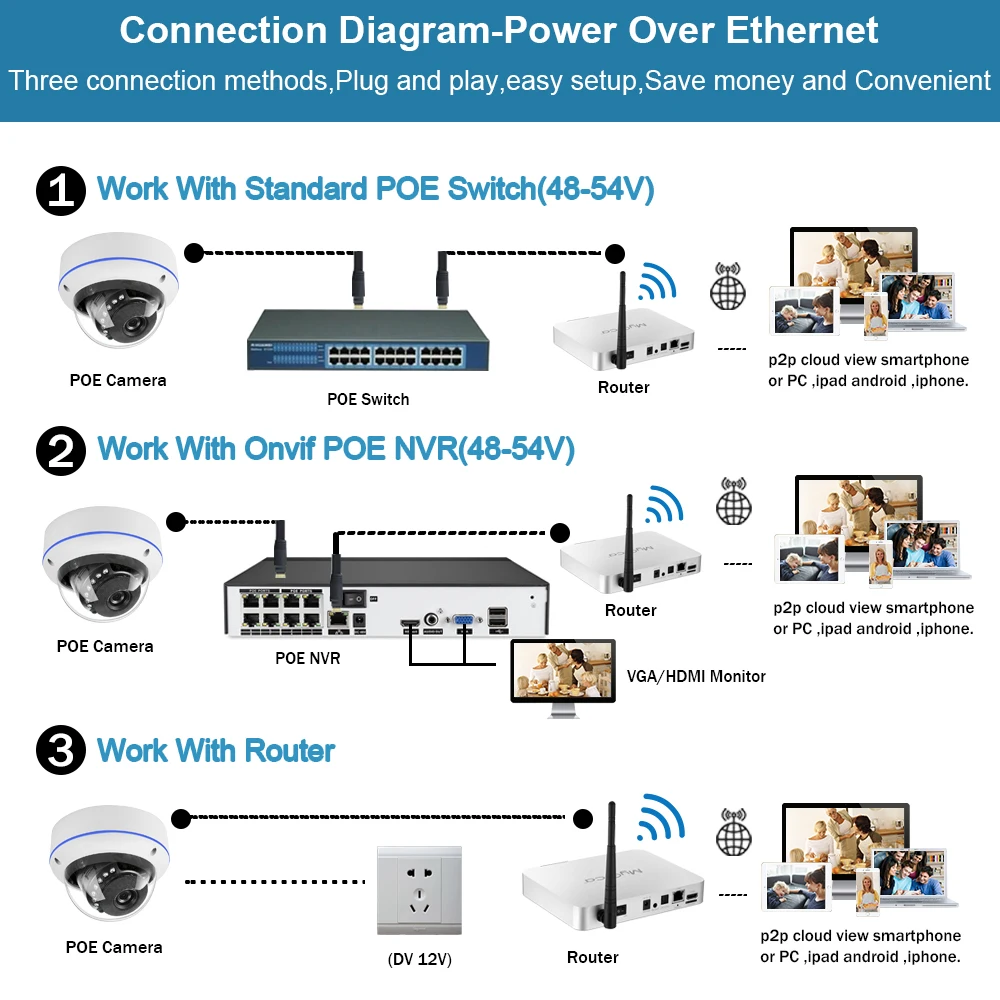 Connection Diagram-Power Over Ethernet
Three connection methods,Plug and play,easy setup,Save money and Convenient

1 Work With Standard POE Switch(48-54V)

POE Camera
POE Switch
Router
p2p cloud view smartphone or PC ,ipad android ,iphone.

2 Work With Onvif POE NVR(48-54V)

POE Camera
POE NVR
Router
VGA/HDMI Monitor
p2p cloud view smartphone or PC ,ipad android ,iphone.

3 Work With Router

POE Camera
(DV 12V)
Router
p2p cloud view smartphone or PC ,ipad android ,iphone.