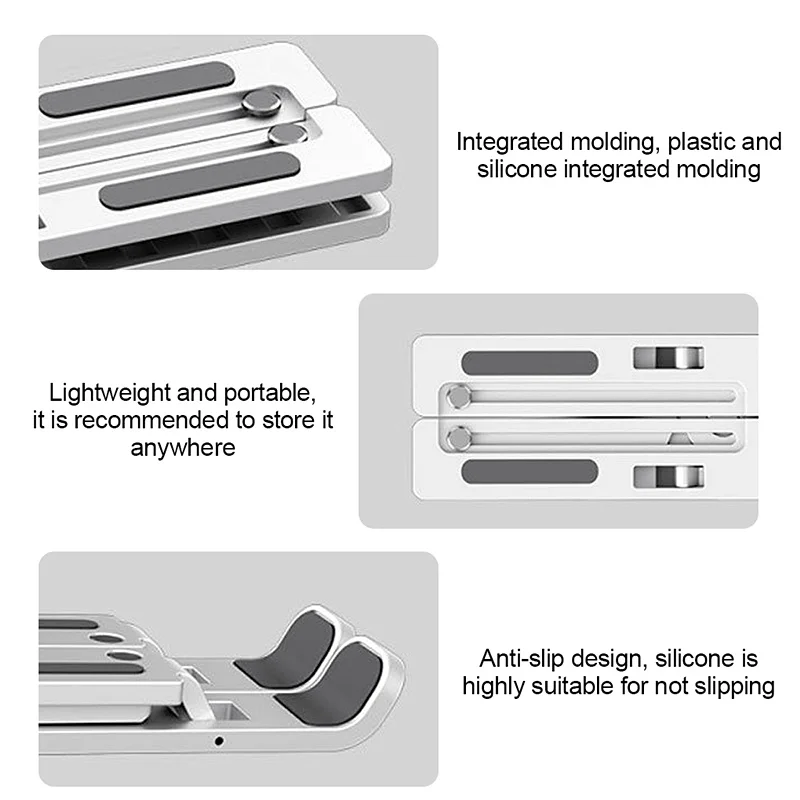 Integrated molding, plastic and silicone integrated molding

Lightweight and portable, it is recommended to store it anywhere

Anti-slip design, silicone is highly suitable for not slipping