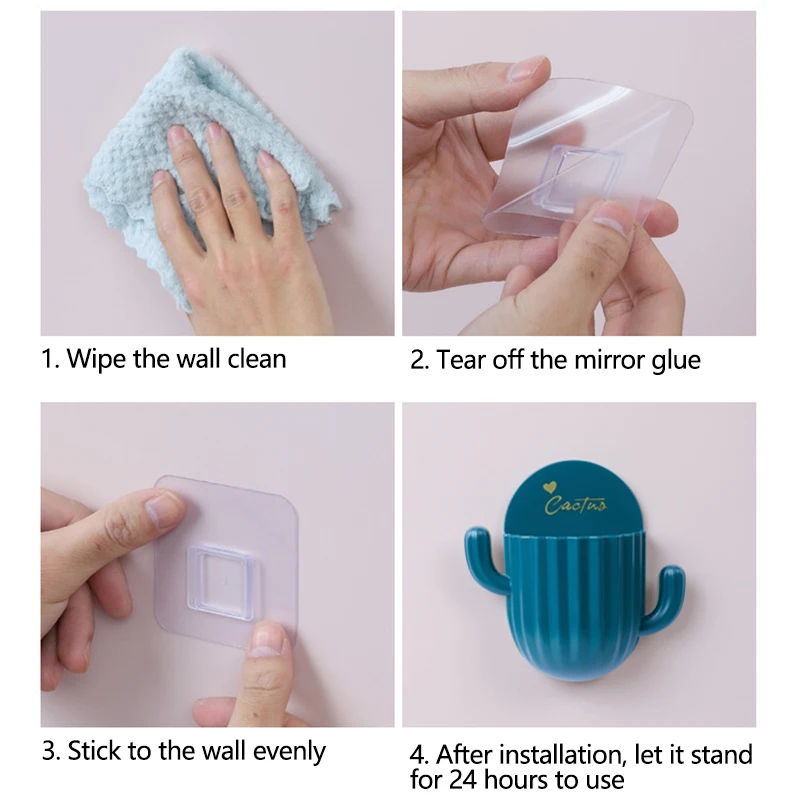 1. Wipe the wall clean

2. Tear off the mirror glue

3. Stick to the wall evenly

Cactus

4. After installation, let it stand for 24 hours to use