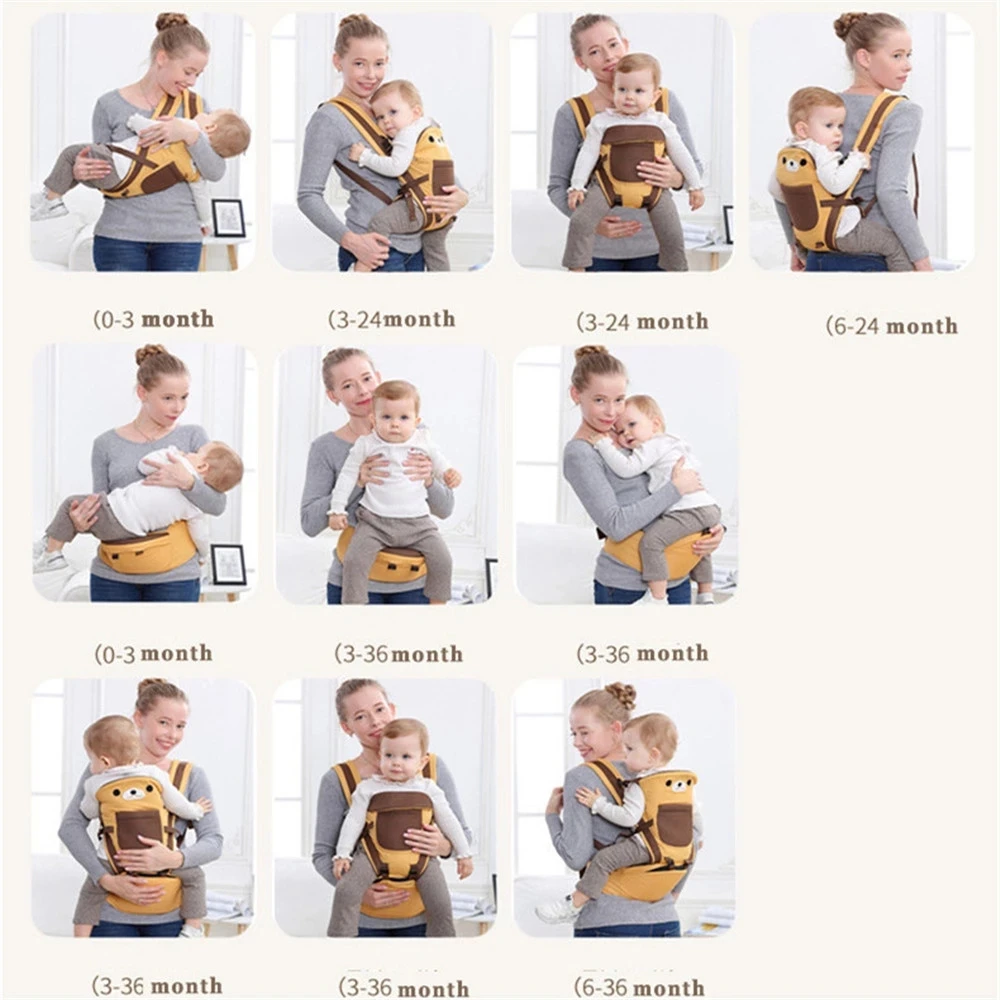 (0-3 month

(3-24month

(3-24 month

(6-24 month

(0-3 month

(3-36month

(3-36 month

(3-36 month

(3-36 month

(6-36 month