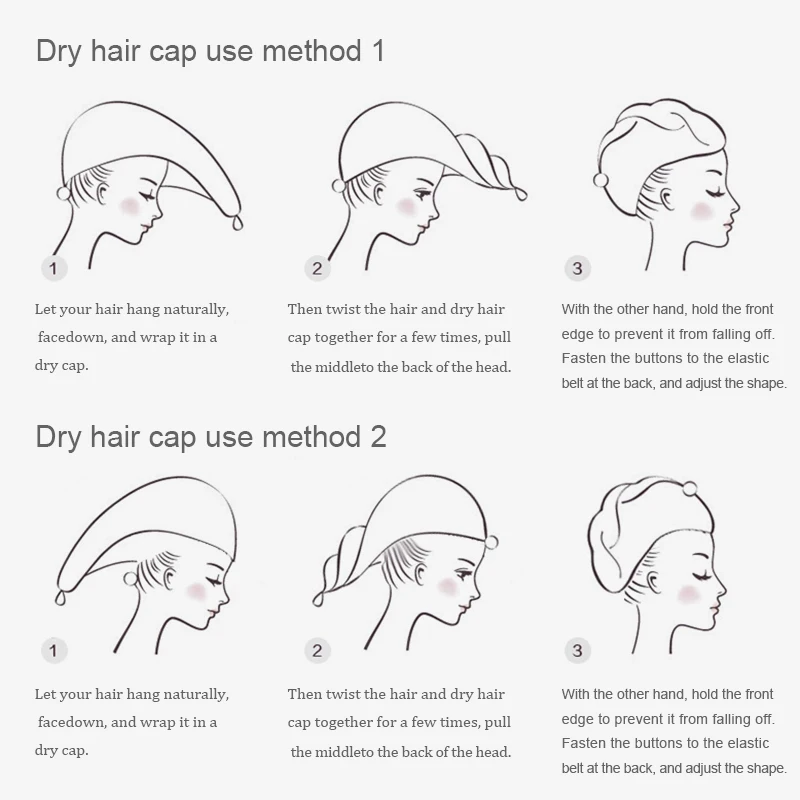 Dry hair cap use method 1

1

Let your hair hang naturally, facedown, and wrap it in a dry cap.

2

Then twist the hair and dry hair cap together for a few times, pull the middleto the back of the head.

3

With the other hand, hold the front edge to prevent it from falling off. Fasten the buttons to the elastic belt at the back, and adjust the shape.

Dry hair cap use method 2

1

Let your hair hang naturally, facedown, and wrap it in a dry cap.

2

Then twist the hair and dry hair cap together for a few times, pull the middleto the back of the head.

3

With the other hand, hold the front edge to prevent it from falling off. Fasten the buttons to the elastic belt at the back, and adjust the shape.