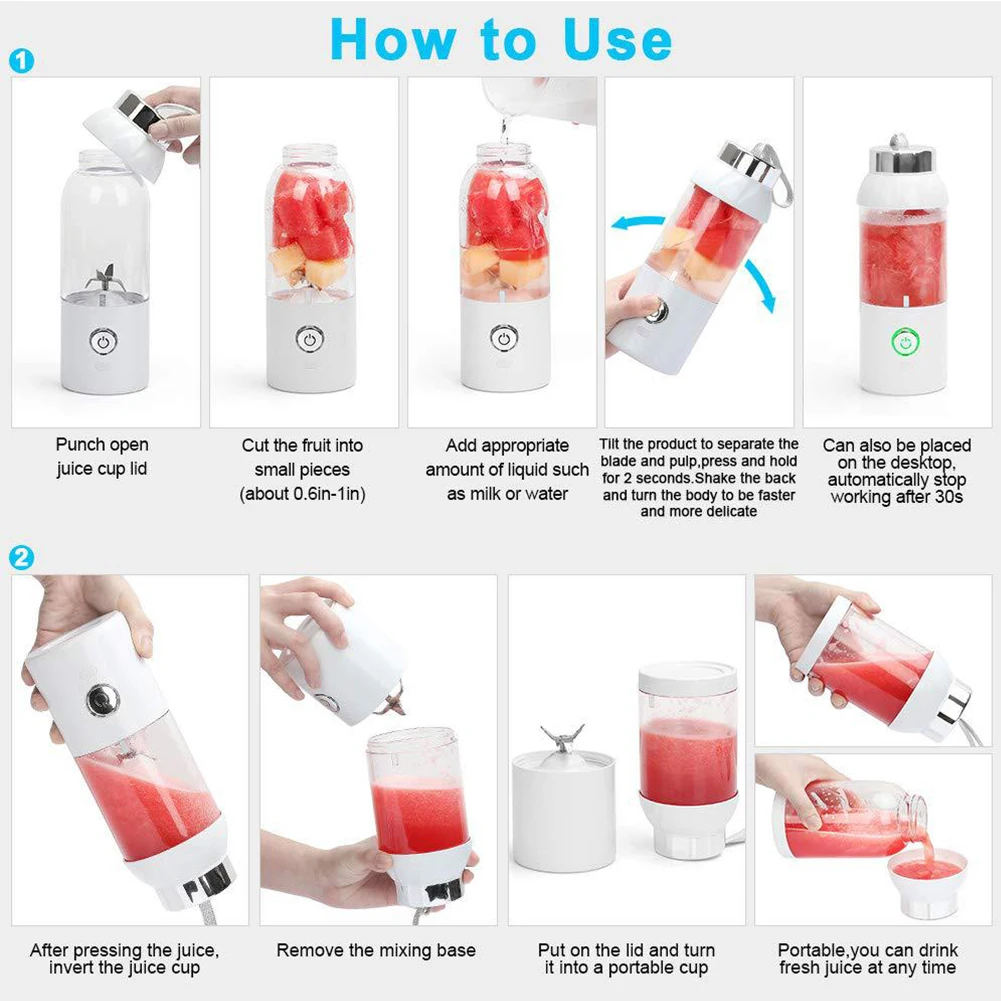 How to Use

1

Punch open juice cup lid

Cut the fruit into small pieces (about 0.6in-1in)

Add appropriate amount of liquid such as milk or water

Tilt the product to separate the blade and pulp,press and hold for 2 seconds.Shake the back and turn the body to be faster and more delicate

Can also be placed on the desktop, automatically stop working after 30s

2

After pressing the juice, invert the juice cup

Remove the mixing base

Put on the lid and turn it into a portable cup

Portable,you can drink fresh juice at any time