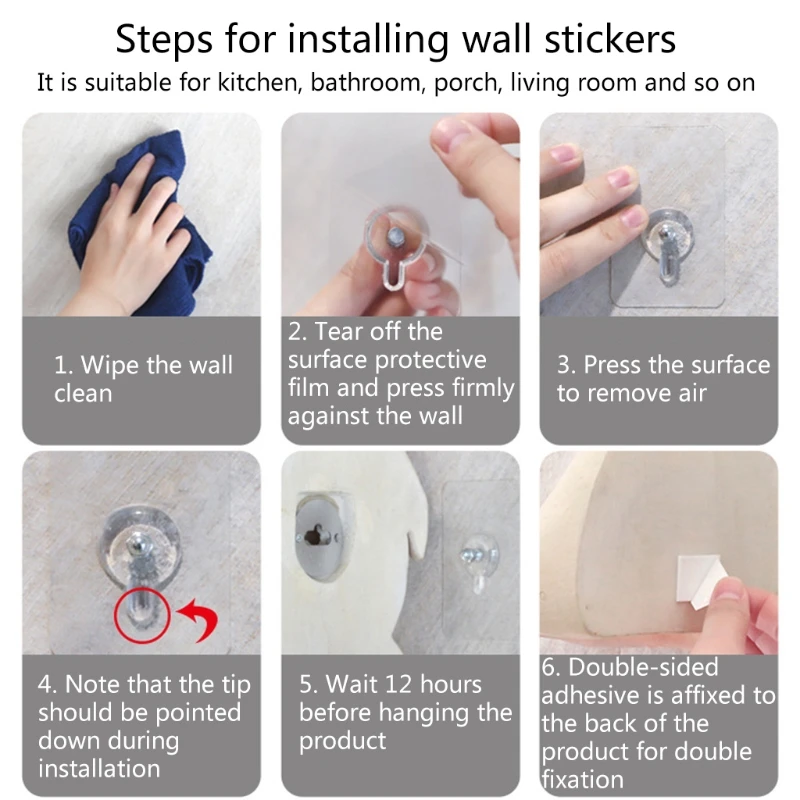 Steps for installing wall stickers

It is suitable for kitchen, bathroom, porch, living room and so on

1. Wipe the wall clean

2. Tear off the surface protective film and press firmly against the wall

3. Press the surface to remove air

4. Note that the tip should be pointed down during installation

5. Wait 12 hours before hanging the product

6. Double-sided adhesive is affixed to the back of the product for double fixation