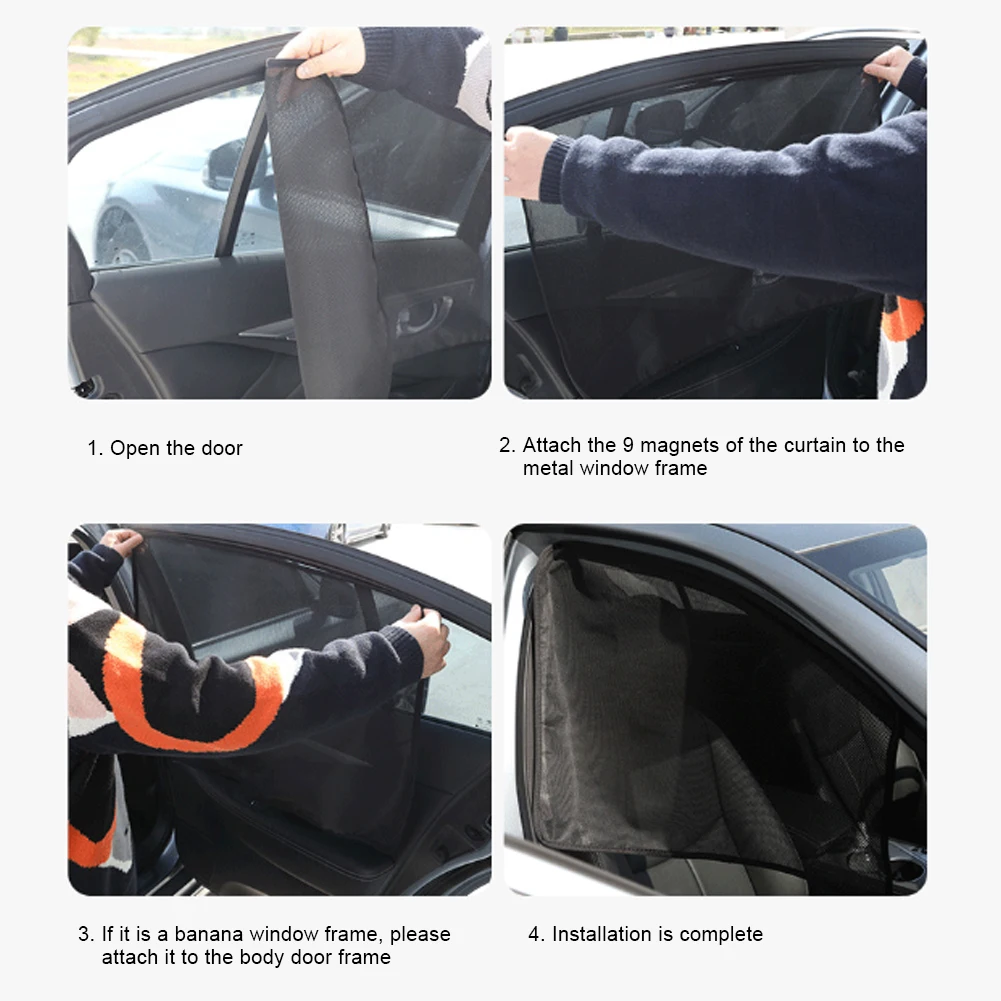 1. Open the door

2. Attach the 9 magnets of the curtain to the metal window frame

3. If it is a banana window frame, please attach it to the body door frame

4. Installation is complete