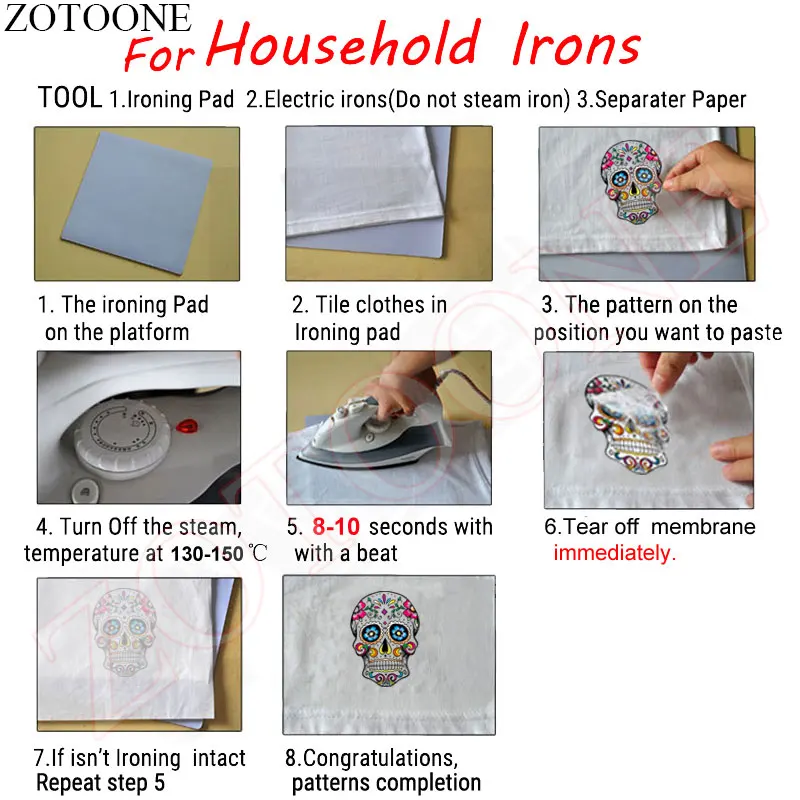 ZOTOONE For Household Irons

TOOL 1.Ironing Pad 2.Electric irons(Do not steam iron) 3.Separater Paper

1. The ironing Pad on the platform

2. Tile clothes in Ironing pad

3. The pattern on the position you want to paste

4. Turn Off the steam, temperature at 130-150 ℃

5. 8-10 seconds with with a beat

6.Tear off membrane immediately.

7.If isn't Ironing intact Repeat step 5

8.Congratulations, patterns completion

ZOTOONE