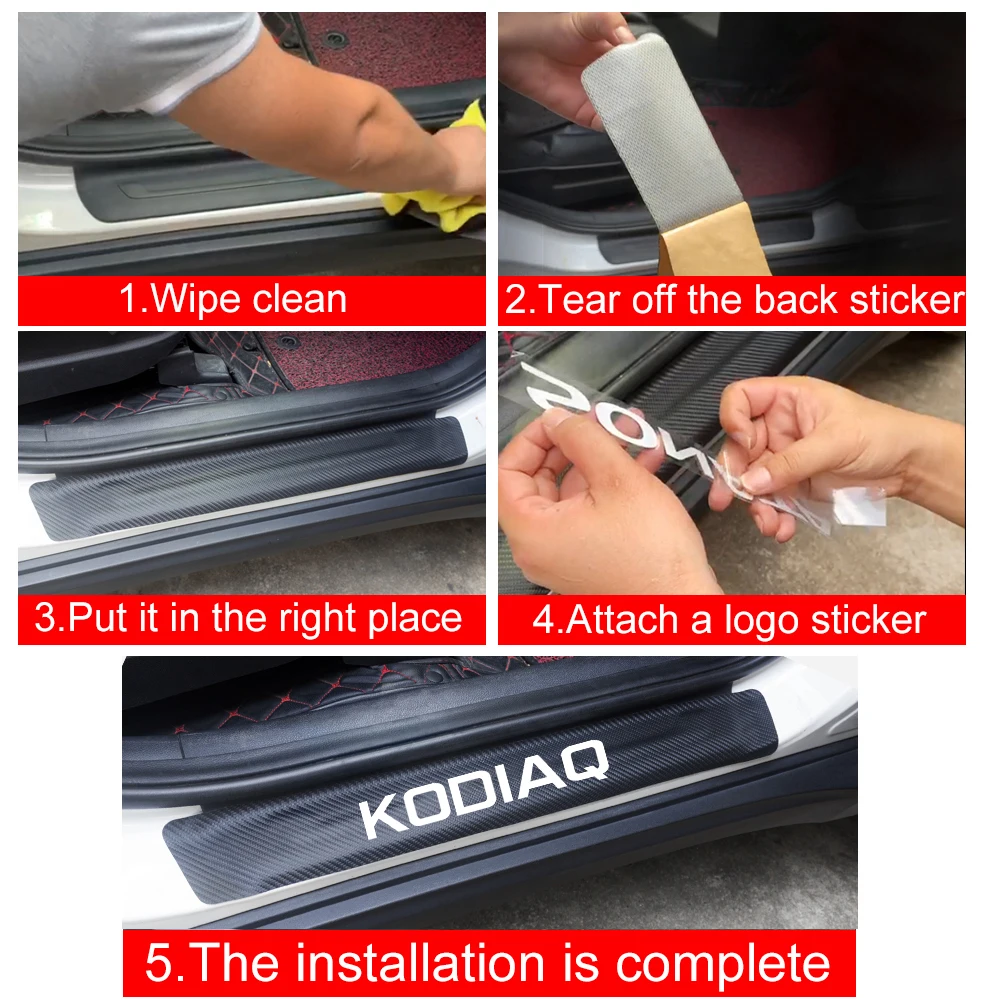 1.Wipe clean

2.Tear off the back sticker

3.Put it in the right place

4.Attach a logo sticker

KODIAQ

5.The installation is complete