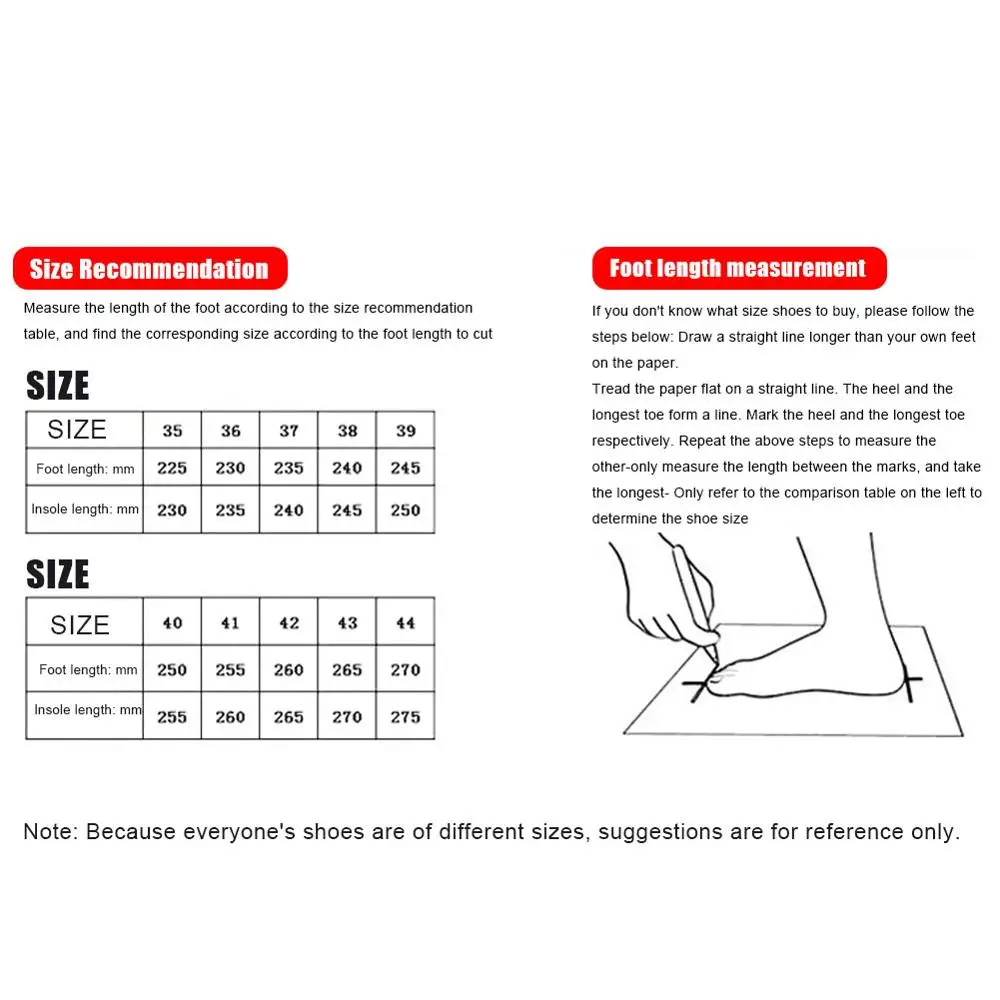 Size Recommendation

Measure the length of the foot according to the size recommendation table, and find the corresponding size according to the foot length to cut

SIZE

| SIZE | 35 | 36 | 37 | 38 | 39 |
|---|---|---|---|---|---|
| Foot length: mm | 225 | 230 | 235 | 240 | 245 |
| Insole length: mm | 230 | 235 | 240 | 245 | 250 |

SIZE

| SIZE | 40 | 41 | 42 | 43 | 44 |
|---|---|---|---|---|---|
| Foot length: mm | 250 | 255 | 260 | 265 | 270 |
| Insole length: mm | 255 | 260 | 265 | 270 | 275 |

Foot length measurement

If you don't know what size shoes to buy, please follow the steps below: Draw a straight line longer than your own feet on the paper.
Tread the paper flat on a straight line. The heel and the longest toe form a line. Mark the heel and the longest toe respectively. Repeat the above steps to measure the other-only measure the length between the marks, and take the longest- Only refer to the comparison table on the left to determine the shoe size

Note: Because everyone's shoes are of different sizes, suggestions are for reference only.