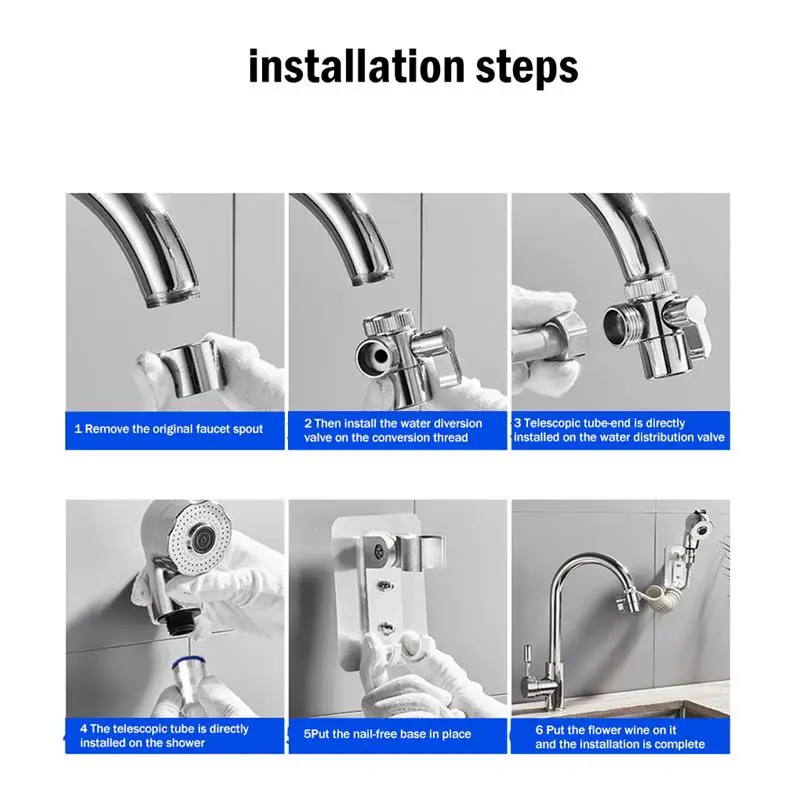 installation steps

1 Remove the original faucet spout

2 Then install the water diversion valve on the conversion thread

3 Telescopic tube-end is directly installed on the water distribution valve

4 The telescopic tube is directly installed on the shower

5Put the nail-free base in place

6 Put the flower wine on it and the installation is complete