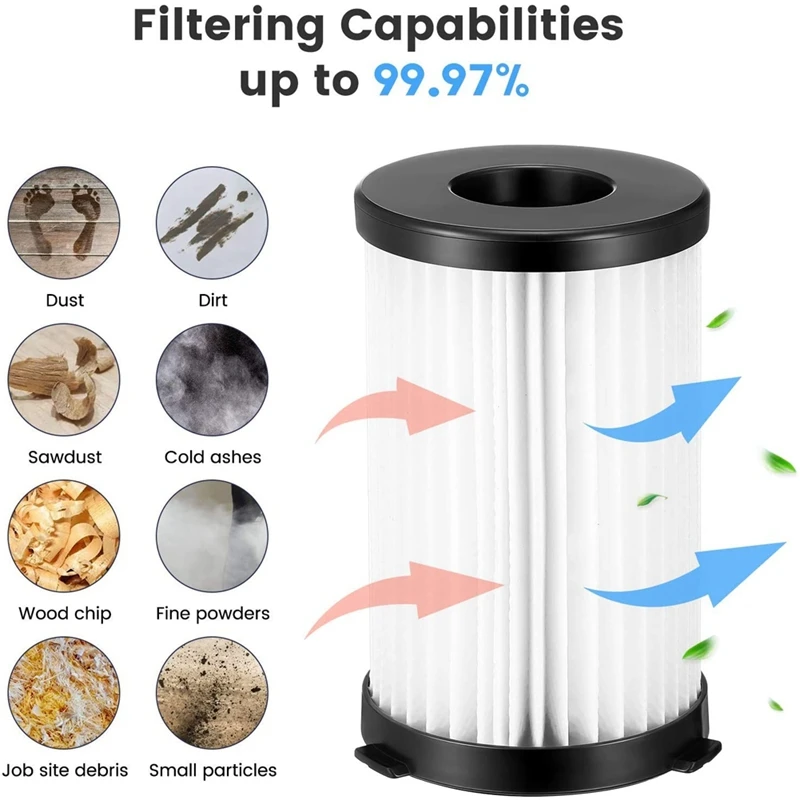 Filtering Capabilities up to 99.97%

Dust
Dirt
Sawdust
Cold ashes
Wood chip
Fine powders
Job site debris
Small particles